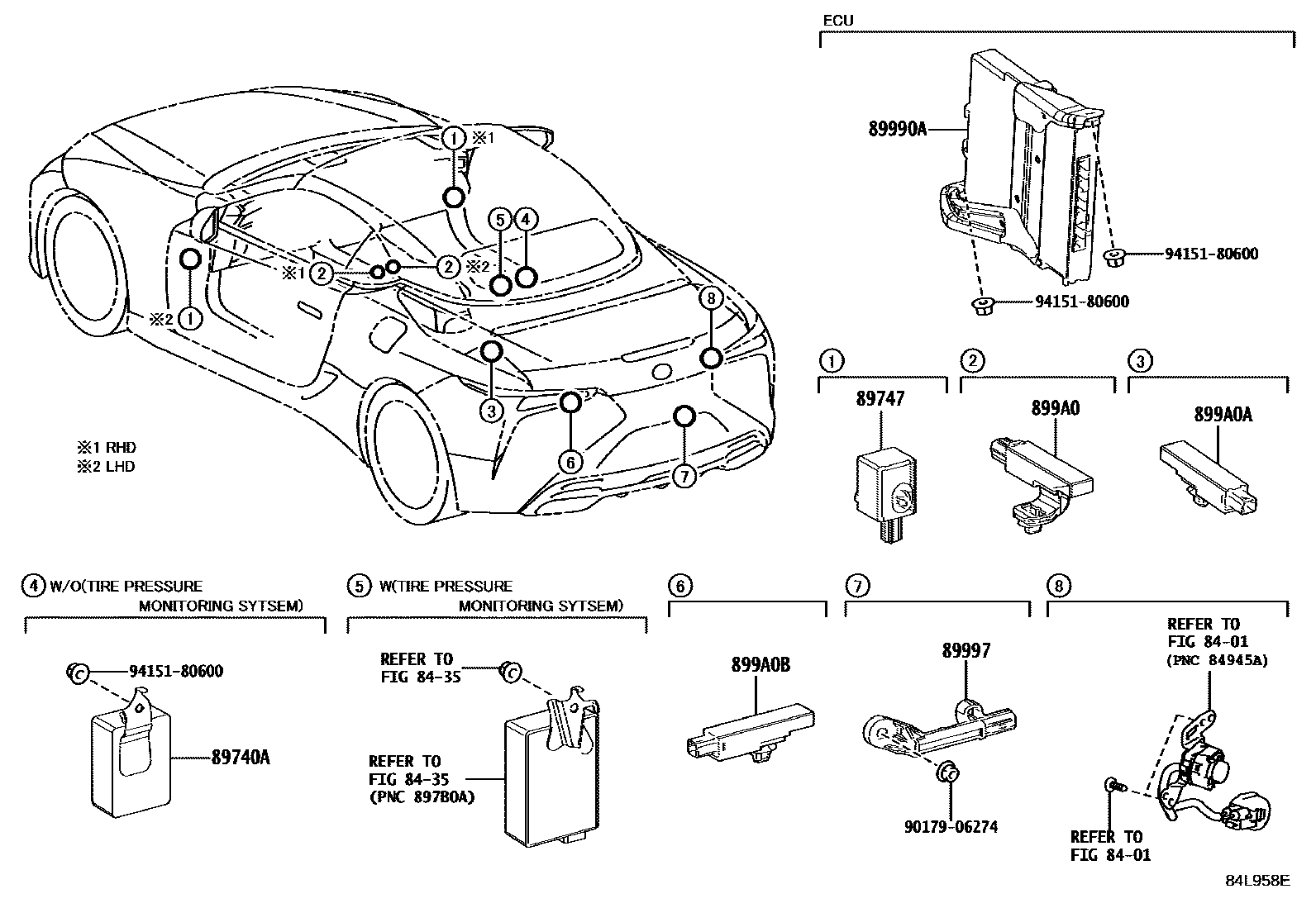 ECU

89990A

94151-80600

94151-80600

1 ※1

5 4

※1 2 2 ※2

8

※2 1

3

6

7

※1 RHD
※2 LHD

1
89747

2
899A0

3
899A0A

4 W/O(TIRE PRESSURE MONITORING SYTSEM)

94151-80600

89740A

5 W(TIRE PRESSURE MONITORING SYTSEM)

REFER TO FIG 84-35

REFER TO FIG 84-35 (PNC 897B0A)

6
899A0B

7
89997

90179-06274

8
REFER TO FIG 84-01 (PNC 84945A)

REFER TO FIG 84-01

84L958E