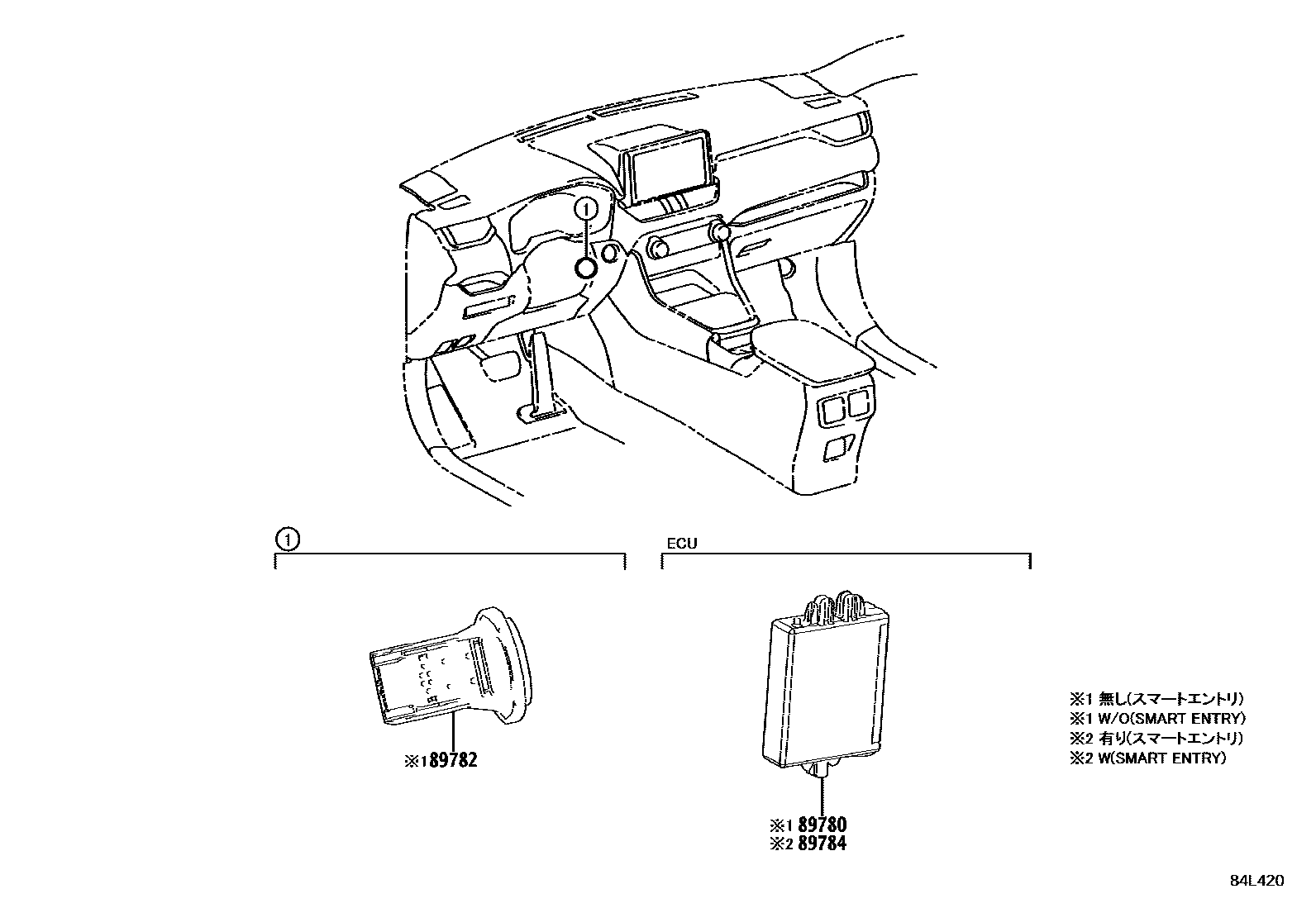 1

1

ECU

※1 89782

※1 89780
※2 89784

※1 無し(スマートエントリ)
※1 W/O(SMART ENTRY)
※2 有り(スマートエントリ)
※2 W(SMART ENTRY)

84L420