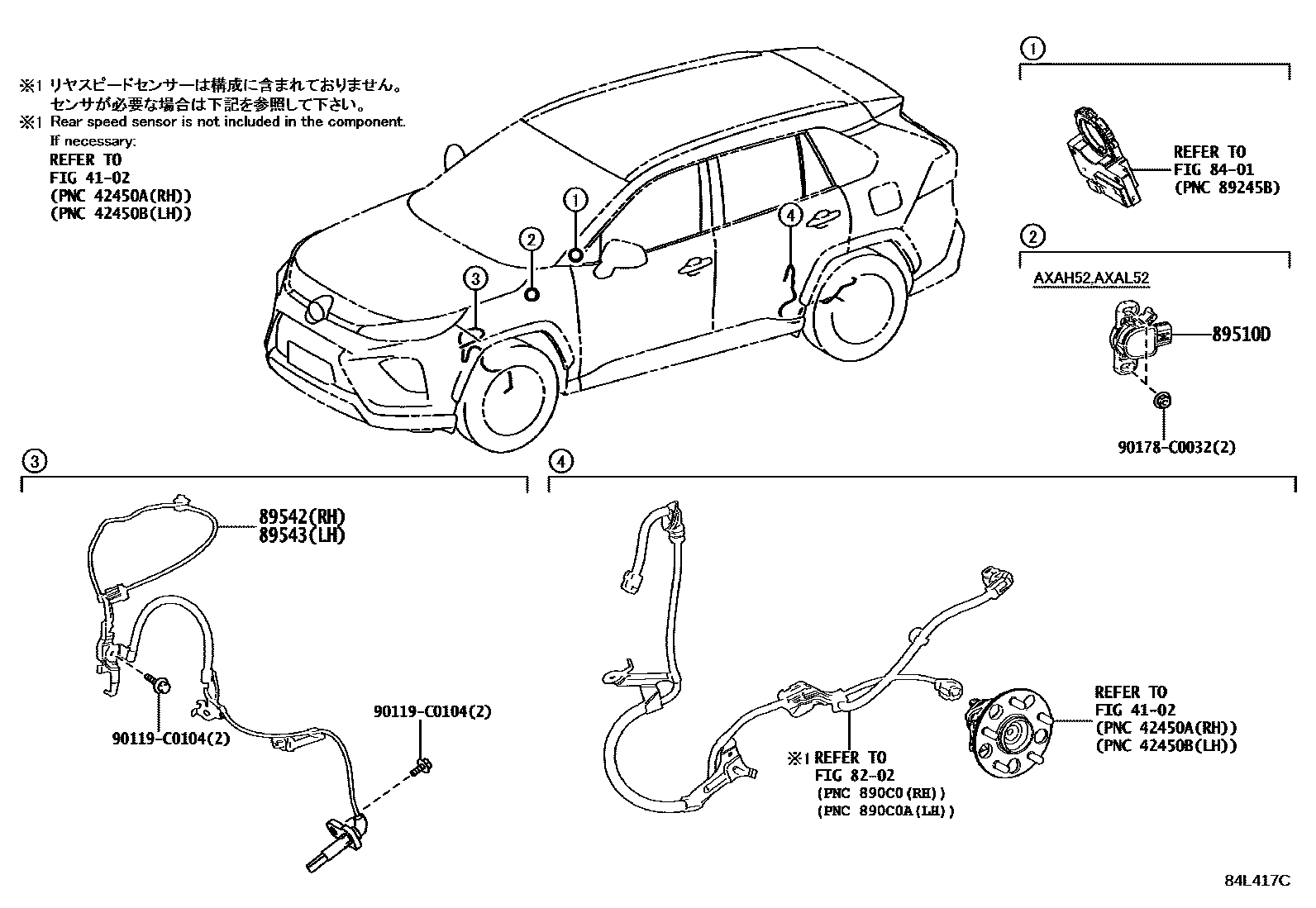 ※1 リヤスピードセンサーは構成に含まれておりません。
センサが必要な場合は下記を参照して下さい。
※1 Rear speed sensor is not included in the component.
If necessary:
REFER TO
FIG 41-02
(PNC 42450A(RH))
(PNC 42450B(LH))

1
2
3
4

1
REFER TO
FIG 84-01
(PNC 89245B)

2
AXAH52.AXAL52
89510D
90178-C0032(2)

3
89542(RH)
89543(LH)
90119-C0104(2)
90119-C0104(2)

4
※1 REFER TO
FIG 82-02
(PNC 890C0(RH))
(PNC 890C0A(LH))
REFER TO
FIG 41-02
(PNC 42450A(RH))
(PNC 42450B(LH))

84L417C