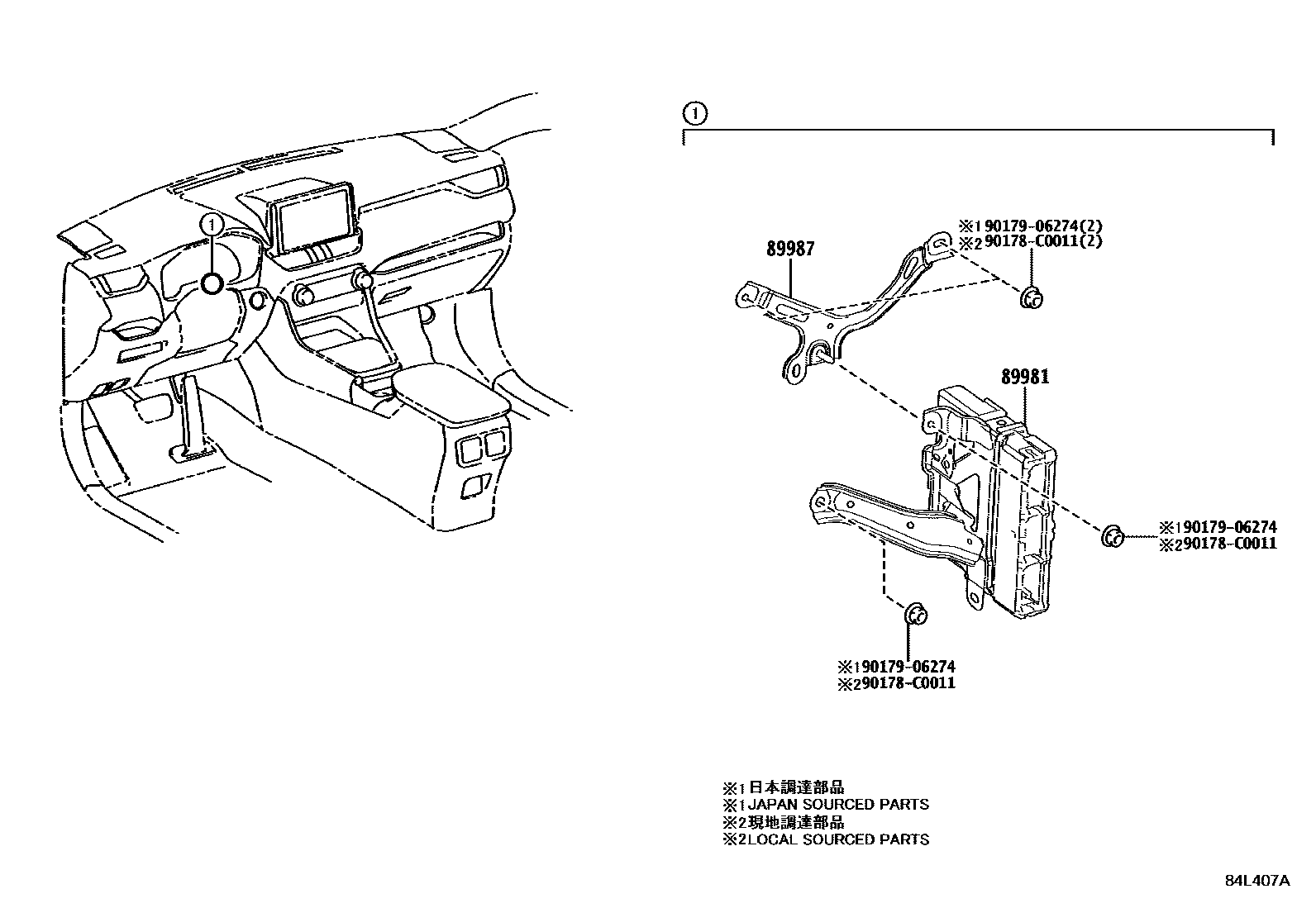 1

1

89987

※1 90179-06274(2)
※2 90178-C0011(2)

89981

※1 90179-06274
※2 90178-C0011

※1 90179-06274
※2 90178-C0011

※1 日本調達部品
※1 JAPAN SOURCED PARTS
※2 現地調達部品
※2 LOCAL SOURCED PARTS

84L407A