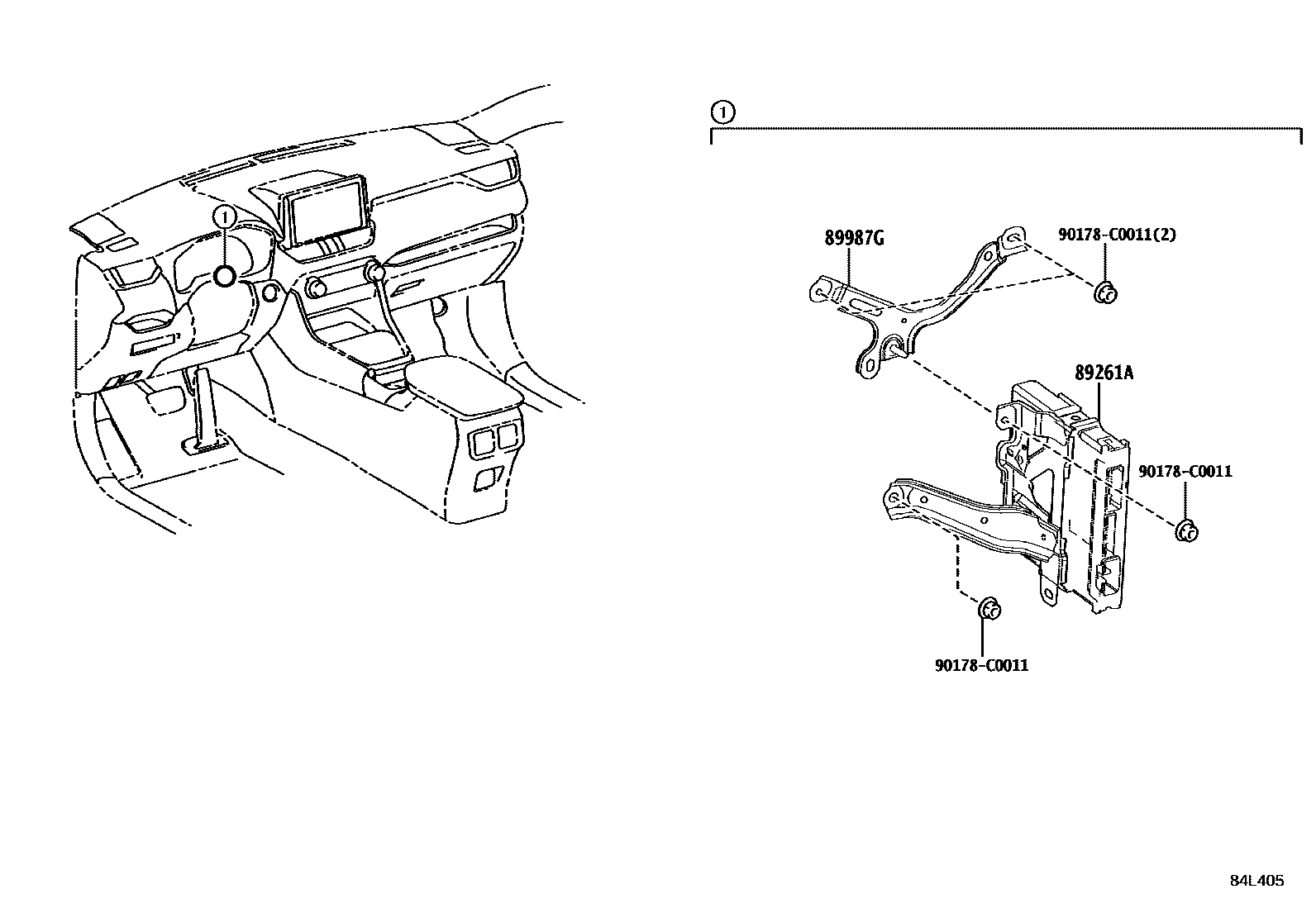 1

1

89987G

90178-C0011(2)

89261A

90178-C0011

90178-C0011

84L405