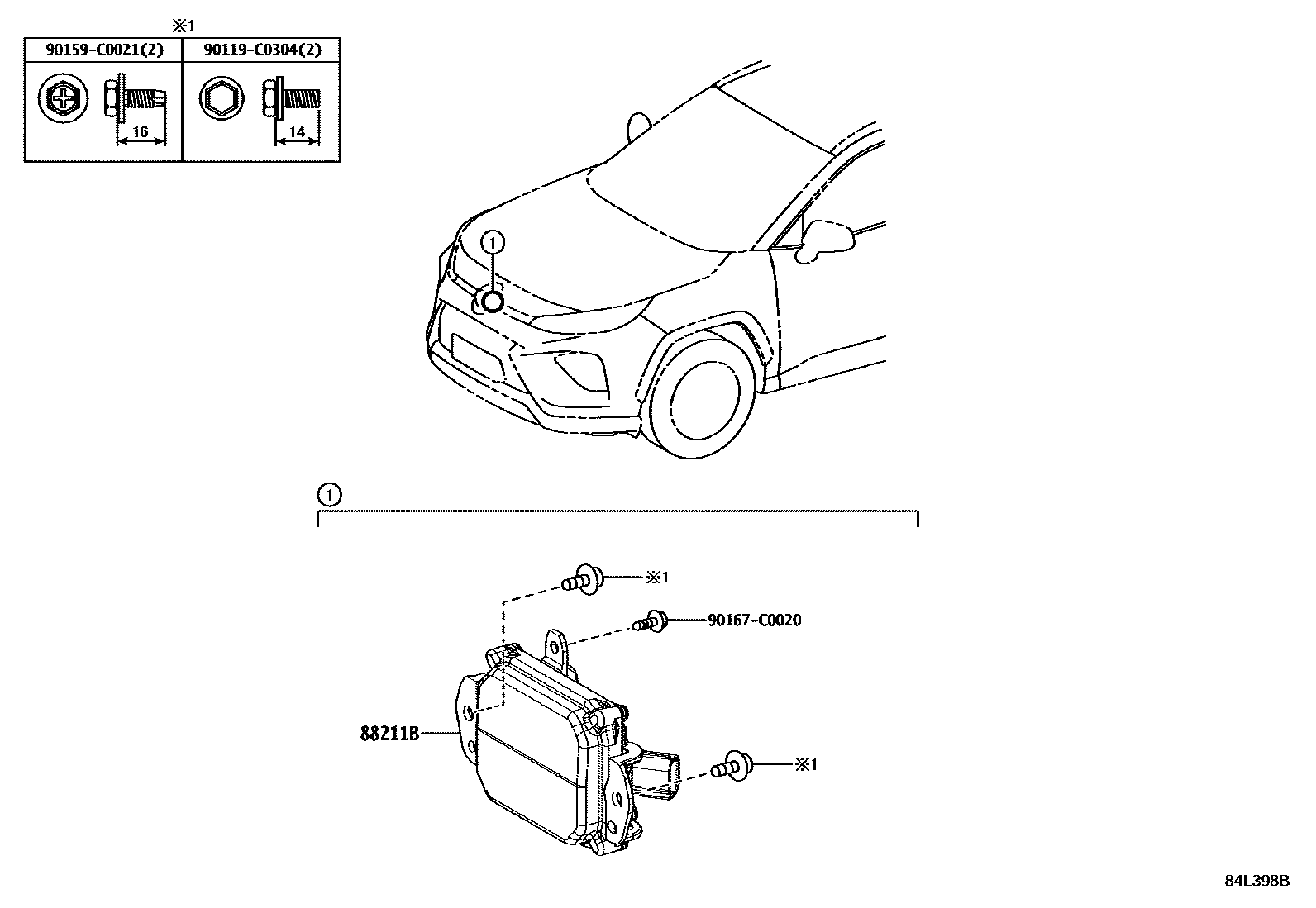 ※1

| 90159-C0021(2) | 90119-C0304(2) |
|---|---|
| 16 | 14 |

1

1

※1

90167-C0020

88211B

※1

84L398B