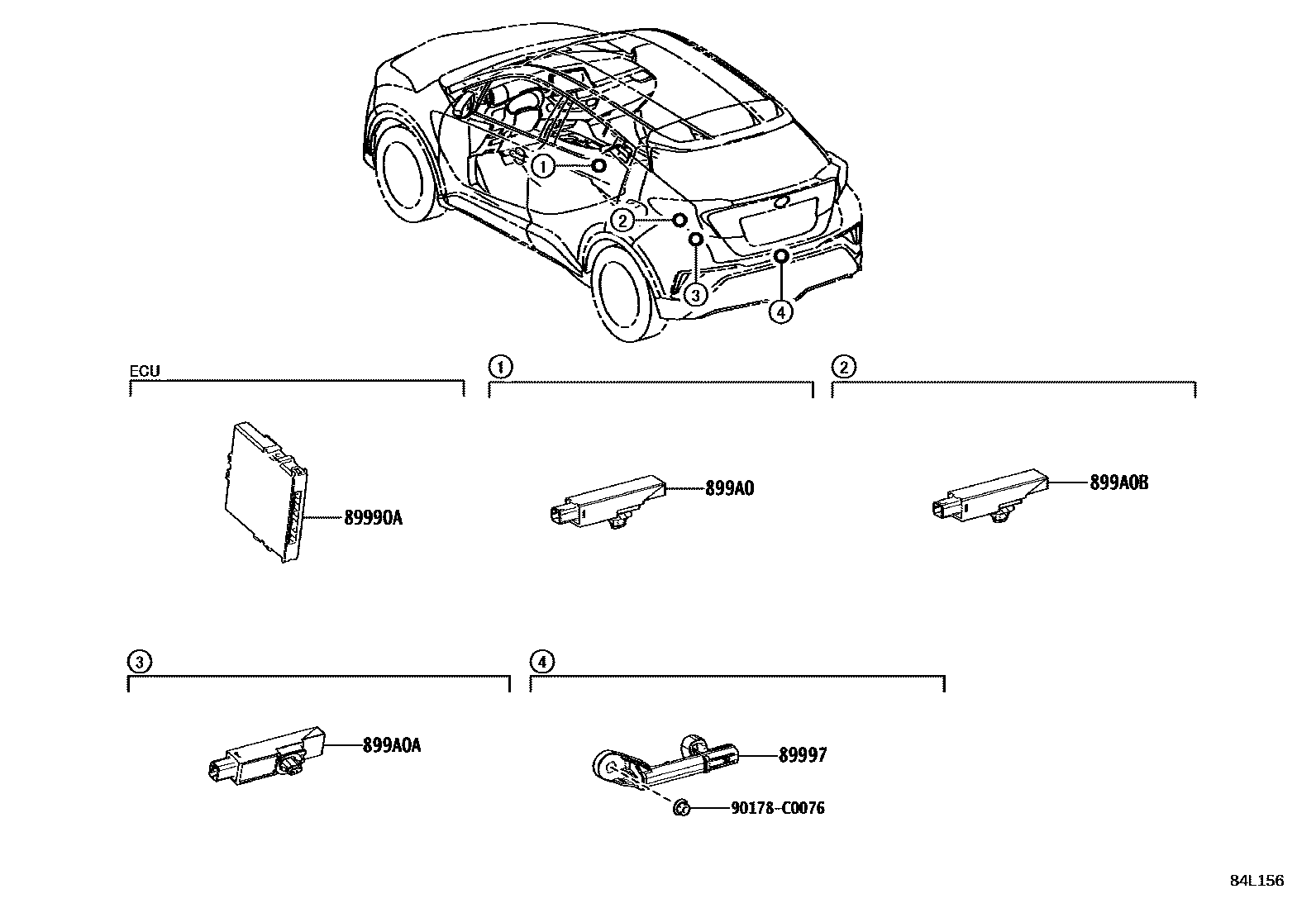 1
2
3
4

ECU

89990A

1

899A0

2

899A0B

3

899A0A

4

89997

90178-C0076

84L156