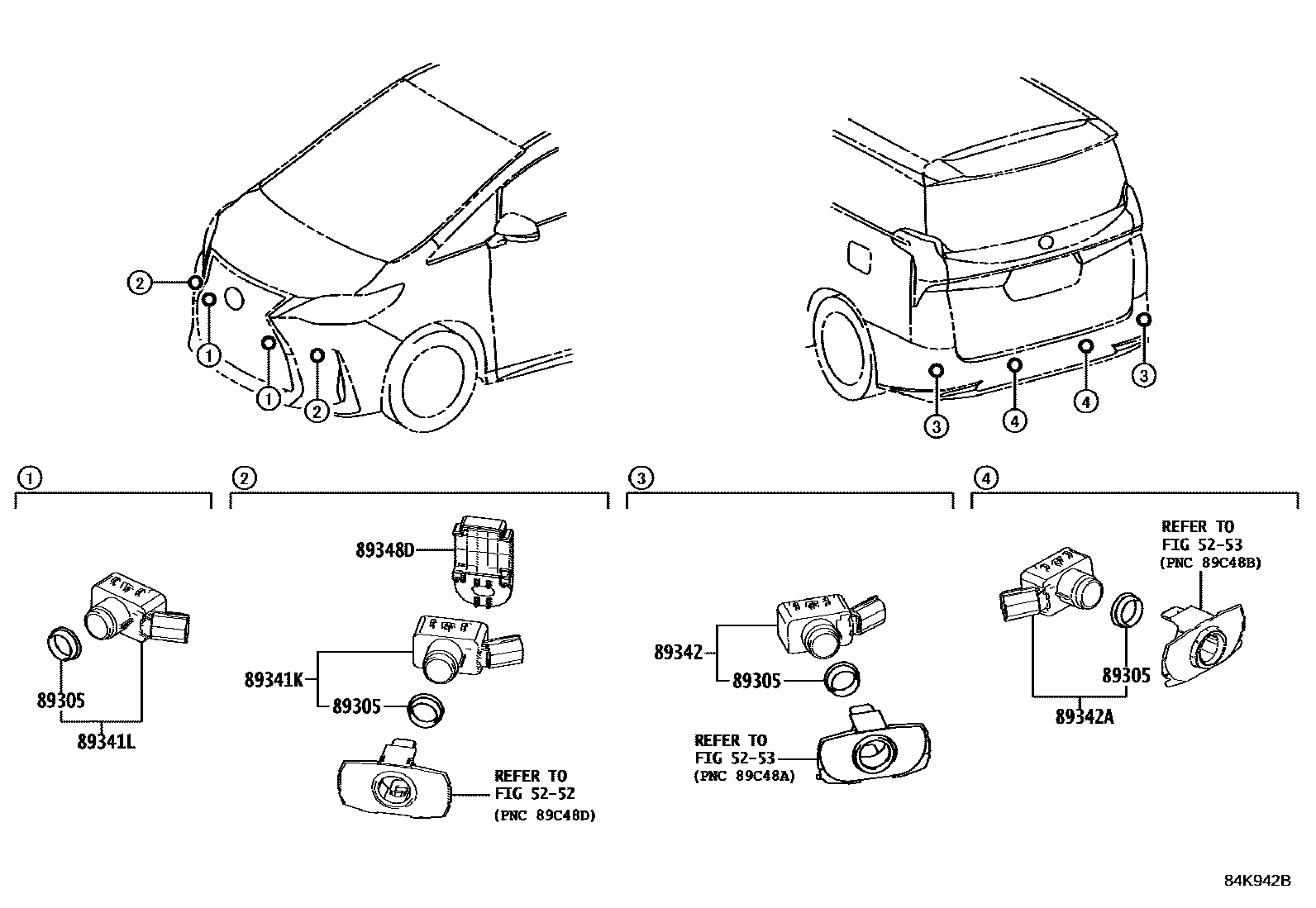 2
1
1
2
3
4
4
3

1
89305
89341L

2
89348D
89341K
89305
REFER TO
FIG 52-52
(PNC 89C48D)

3
89342
89305
REFER TO
FIG 52-53
(PNC 89C48A)

4
REFER TO
FIG 52-53
(PNC 89C48B)
89305
89342A

84K942B