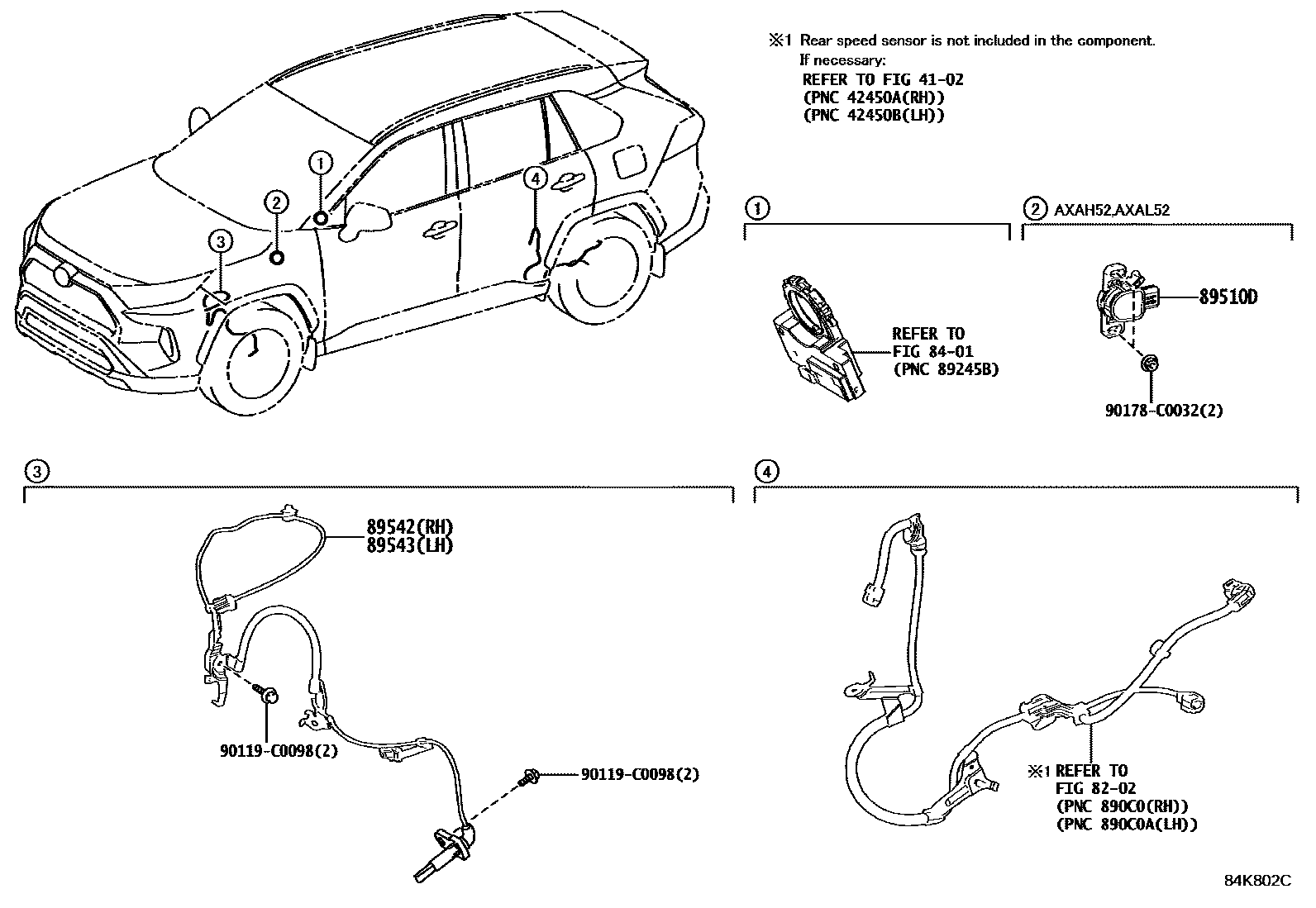 ※1 Rear speed sensor is not included in the component.
If necessary:
REFER TO FIG 41-02
(PNC 42450A(RH))
(PNC 42450B(LH))

①
②
③
④

①
REFER TO
FIG 84-01
(PNC 89245B)

② AXAH52,AXAL52
89510D
90178-C0032(2)

③
89542(RH)
89543(LH)
90119-C0098(2)
90119-C0098(2)

④
※1 REFER TO
FIG 82-02
(PNC 890C0(RH))
(PNC 890C0A(LH))

84K802C