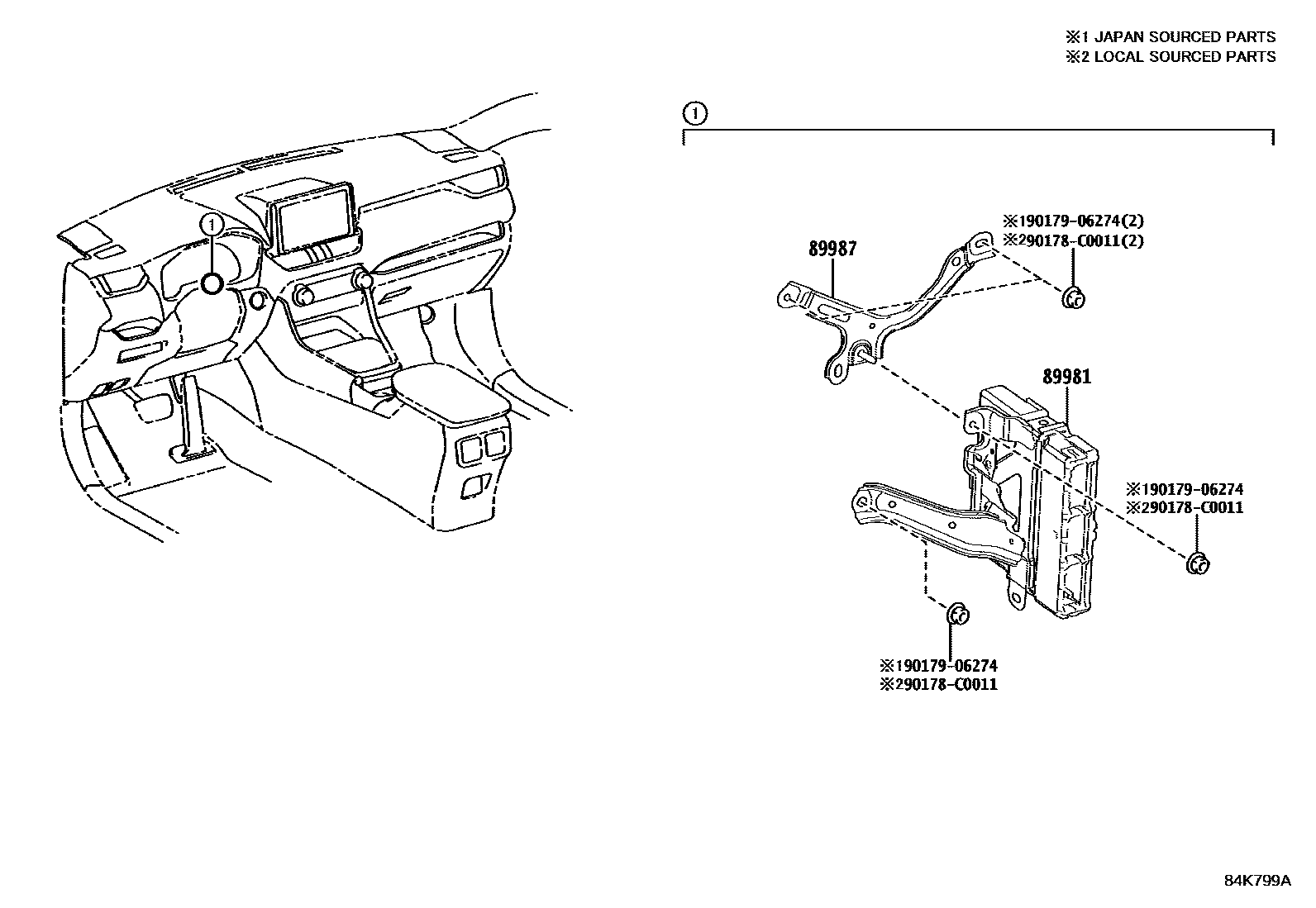 ※1 JAPAN SOURCED PARTS
※2 LOCAL SOURCED PARTS

①

①

89987

※190179-06274(2)
※290178-C0011(2)

89981

※190179-06274
※290178-C0011

※190179-06274
※290178-C0011

84K799A