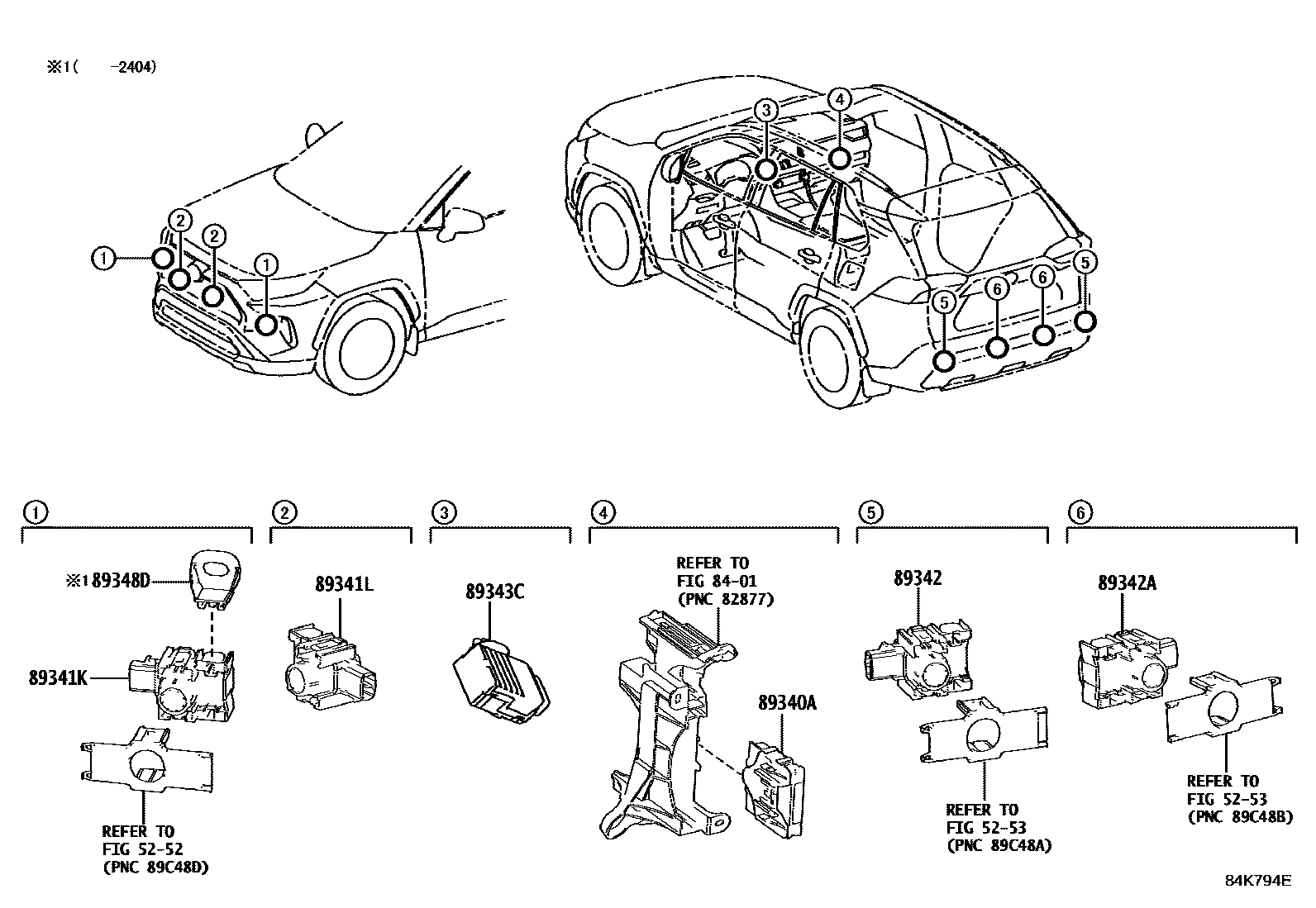 ※1(　　-2404)

2
2
1
1

3
4
5
6
6
5

1
※1 89348D
89341K
REFER TO FIG 52-52 (PNC 89C48D)

2
89341L

3
89343C

4
REFER TO FIG 84-01 (PNC 82877)
89340A

5
89342
REFER TO FIG 52-53 (PNC 89C48A)

6
89342A
REFER TO FIG 52-53 (PNC 89C48B)

84K794E