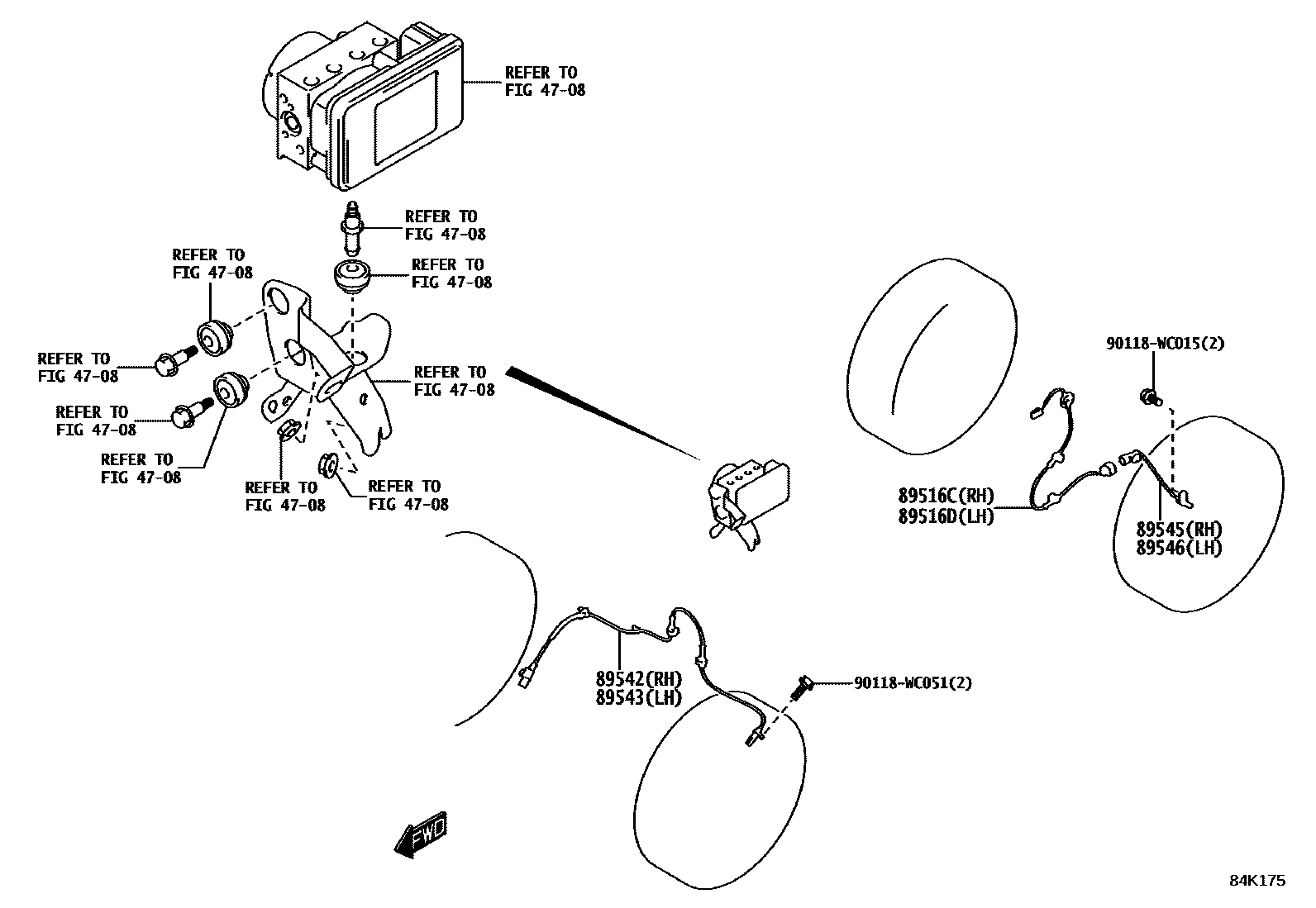 REFER TO
FIG 47-08

REFER TO
FIG 47-08

REFER TO
FIG 47-08

REFER TO
FIG 47-08

REFER TO
FIG 47-08

REFER TO
FIG 47-08

REFER TO
FIG 47-08

REFER TO
FIG 47-08

REFER TO
FIG 47-08

REFER TO
FIG 47-08

90118-WC015(2)

89516C(RH)
89516D(LH)

89545(RH)
89546(LH)

89542(RH)
89543(LH)

90118-WC051(2)

FWD

84K175