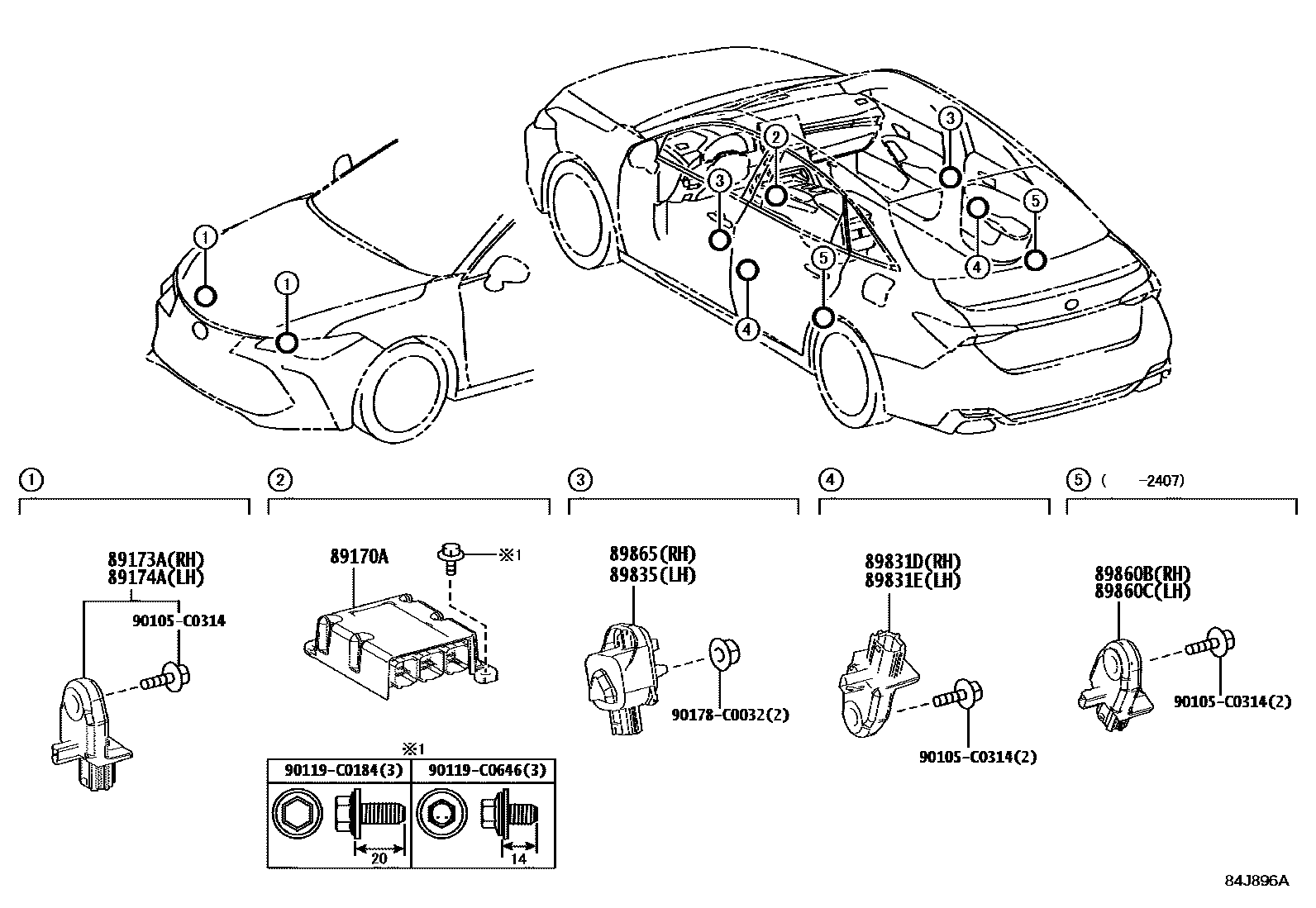 1
1
2
3
3
4
4
5
5

1
89173A(RH)
89174A(LH)
90105-C0314

2
89170A
※1

※1
| 90119-C0184(3) | 90119-C0646(3) |
|---|---|
| 20 | 14 |

3
89865(RH)
89835(LH)
90178-C0032(2)

4
89831D(RH)
89831E(LH)
90105-C0314(2)

5 ( -2407)
89860B(RH)
89860C(LH)
90105-C0314(2)

84J896A