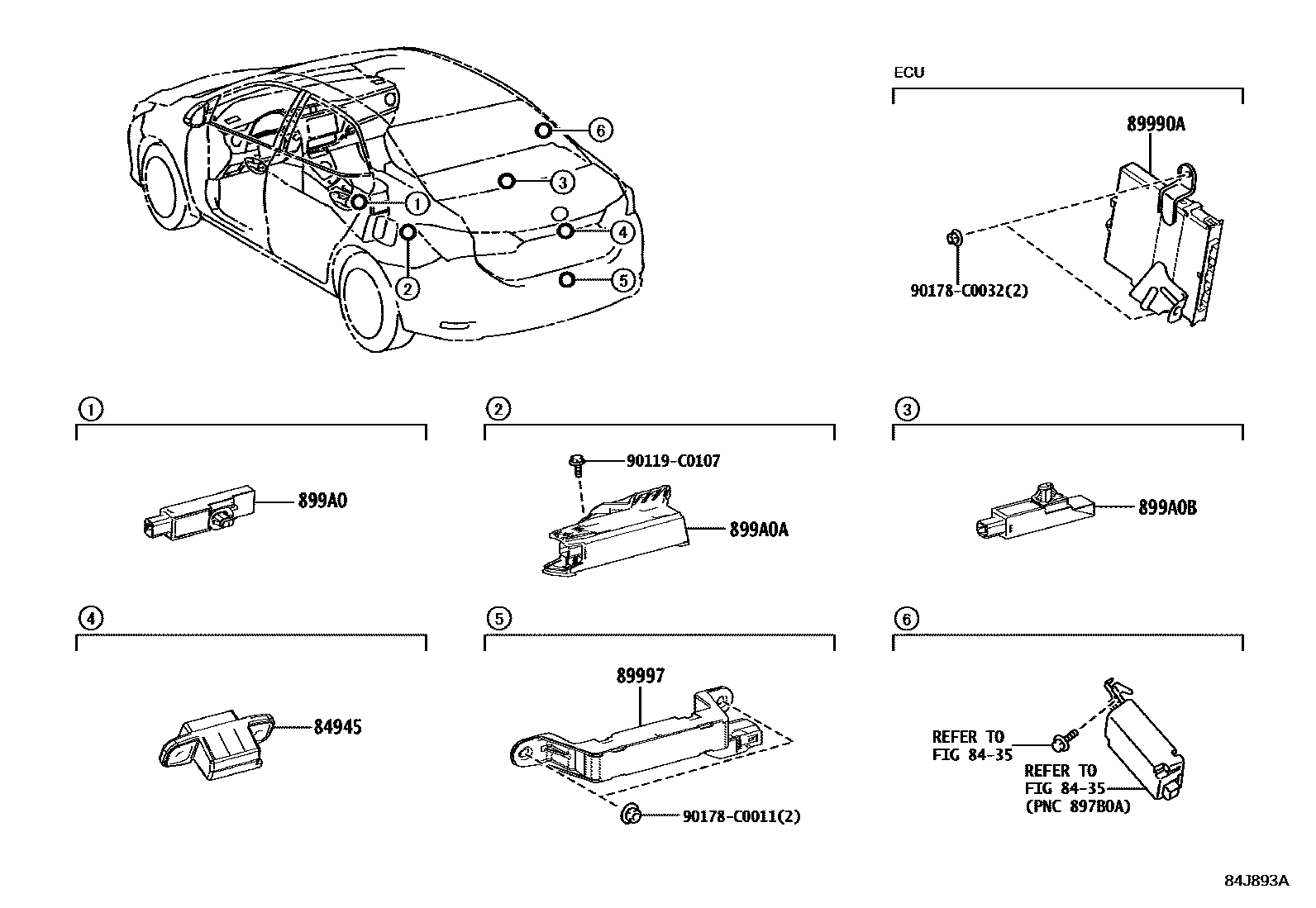 6
3
1
4
2
5

ECU
89990A
90178-C0032(2)

1
899A0

2
90119-C0107
899A0A

3
899A0B

4
84945

5
89997
90178-C0011(2)

6
REFER TO FIG 84-35
REFER TO FIG 84-35 (PNC 897B0A)

84J893A