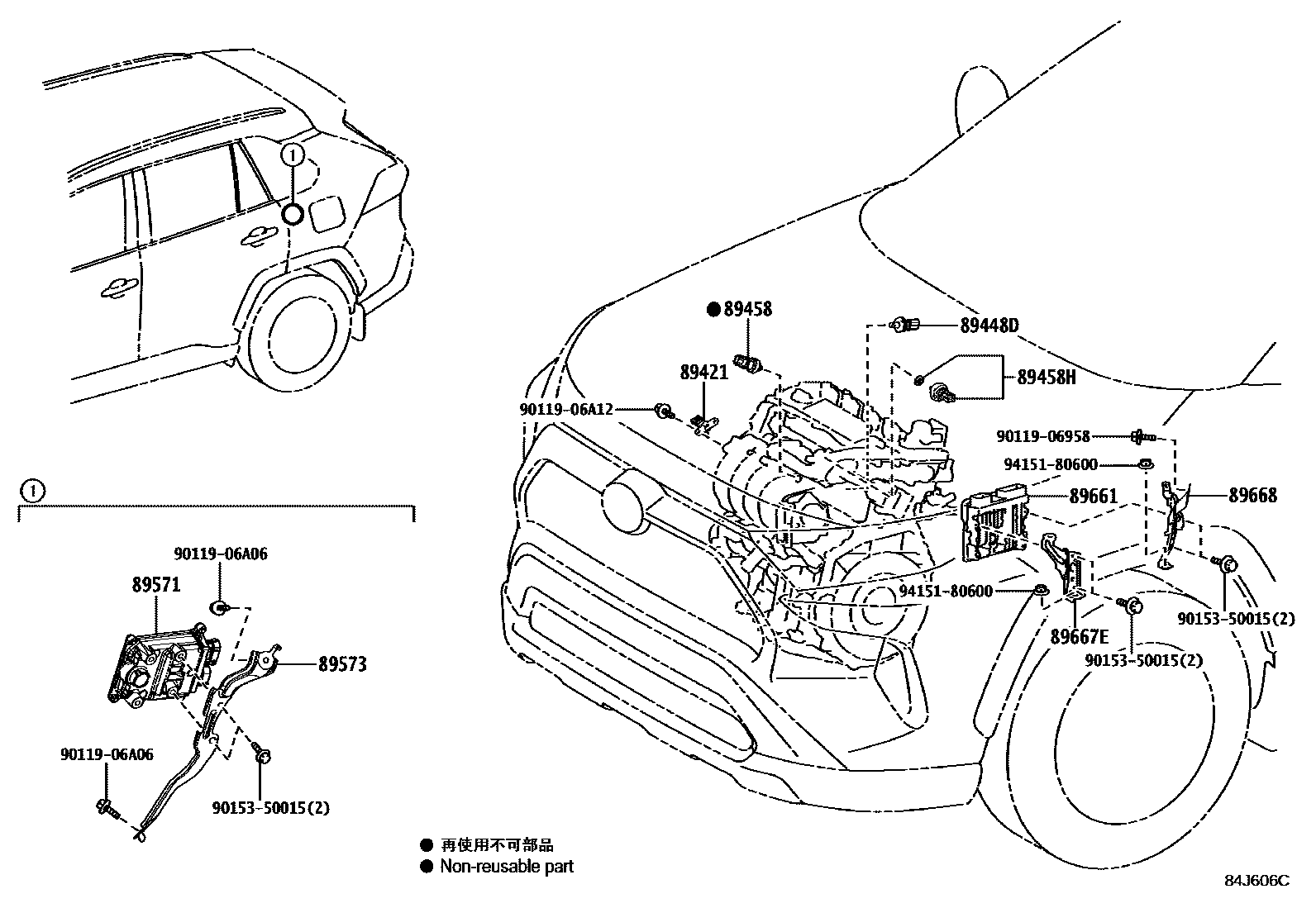 1

1

90119-06A06

89571

89573

90119-06A06

90153-50015(2)

● 89458

89421

90119-06A12

89448D

89458H

90119-06958

94151-80600

89661

89668

94151-80600

89667E

90153-50015(2)

90153-50015(2)

● 再使用不可部品
● Non-reusable part

84J606C