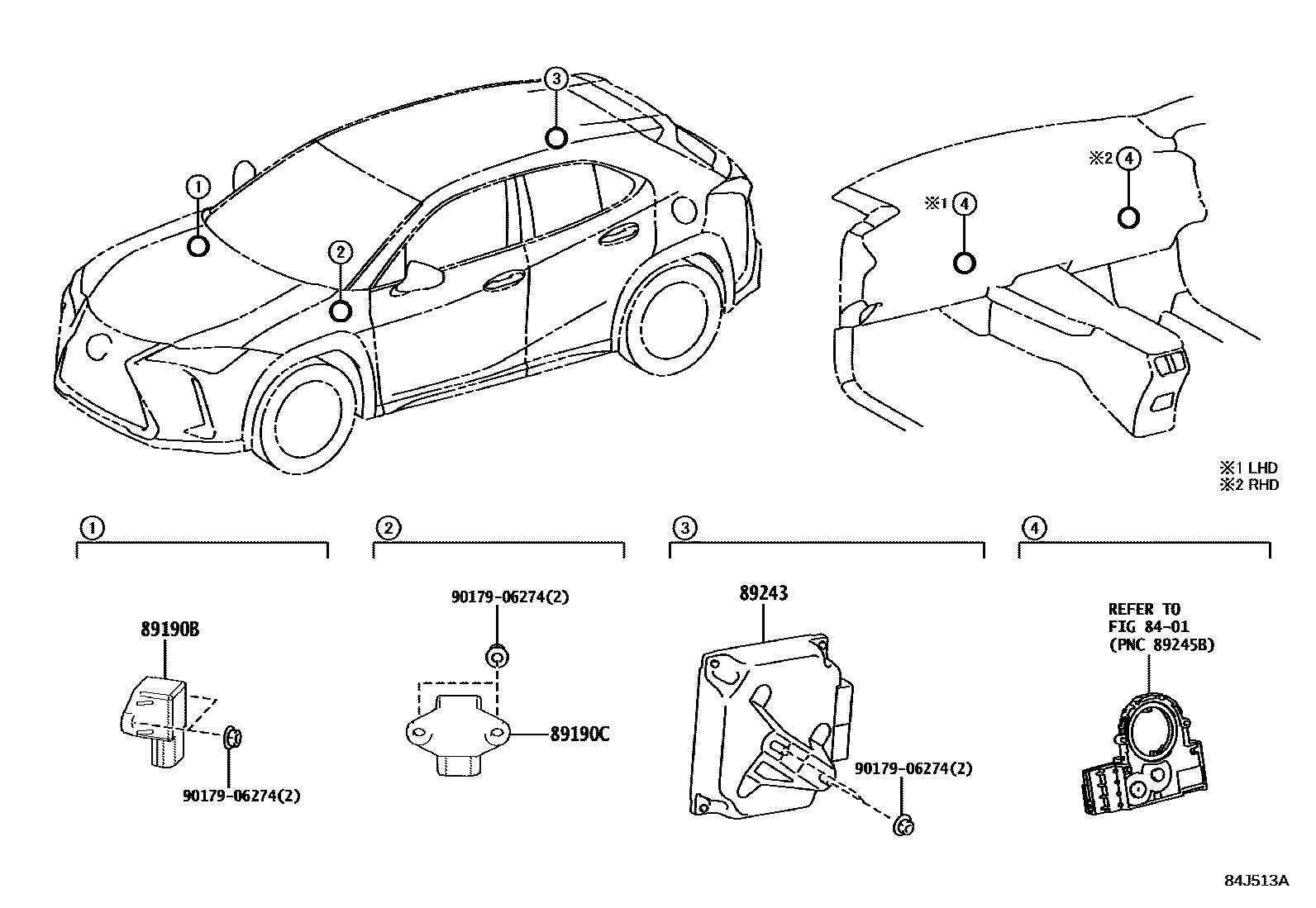 3
1
2
※2 4
※1 4
※1 LHD
※2 RHD

1
89190B
90179-06274(2)

2
90179-06274(2)
89190C

3
89243
90179-06274(2)

4
REFER TO
FIG 84-01
(PNC 89245B)

84J513A