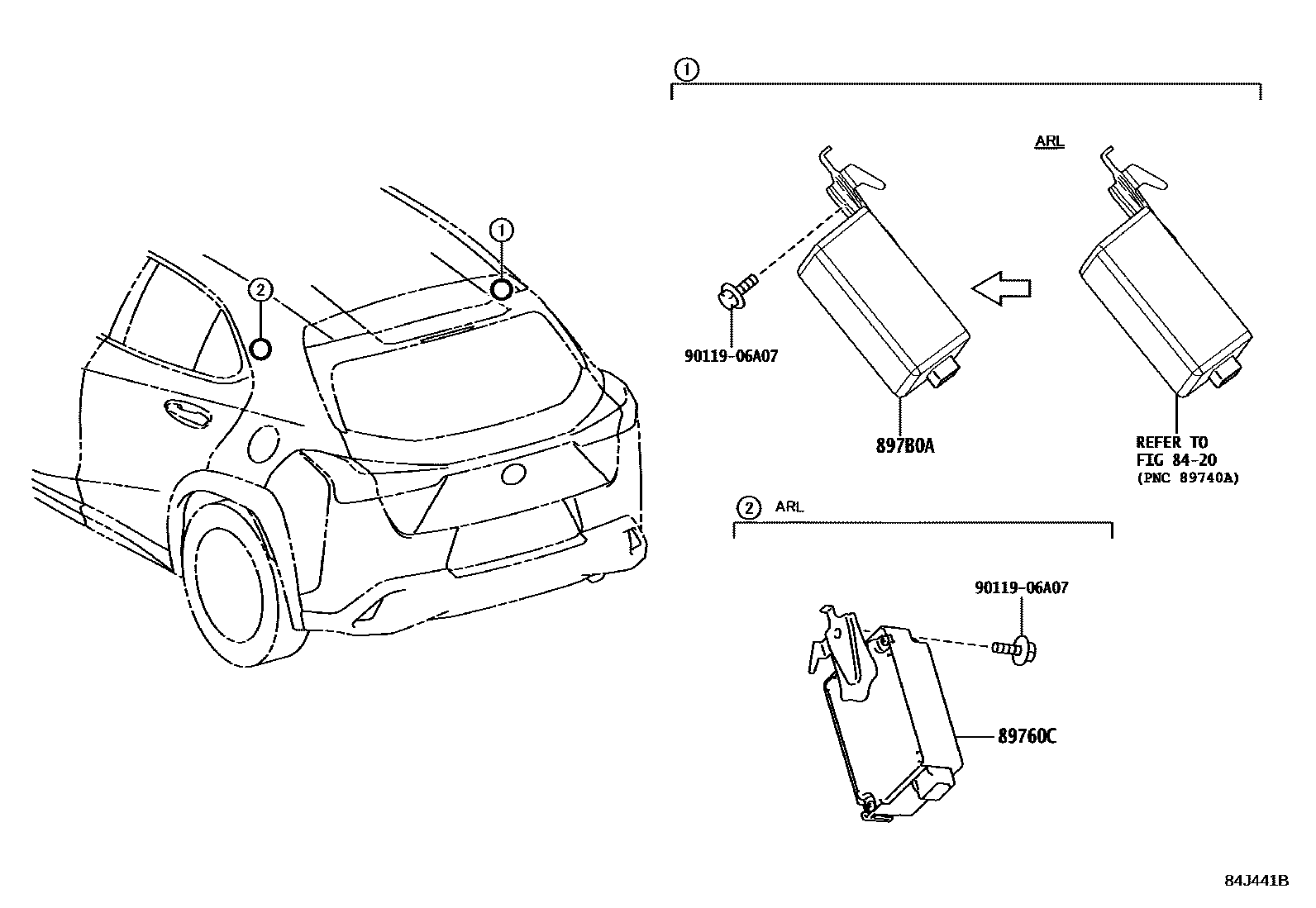 2

1

1

ARL

90119-06A07

897B0A

REFER TO
FIG 84-20
(PNC 89740A)

2 ARL

90119-06A07

89760C

84J441B