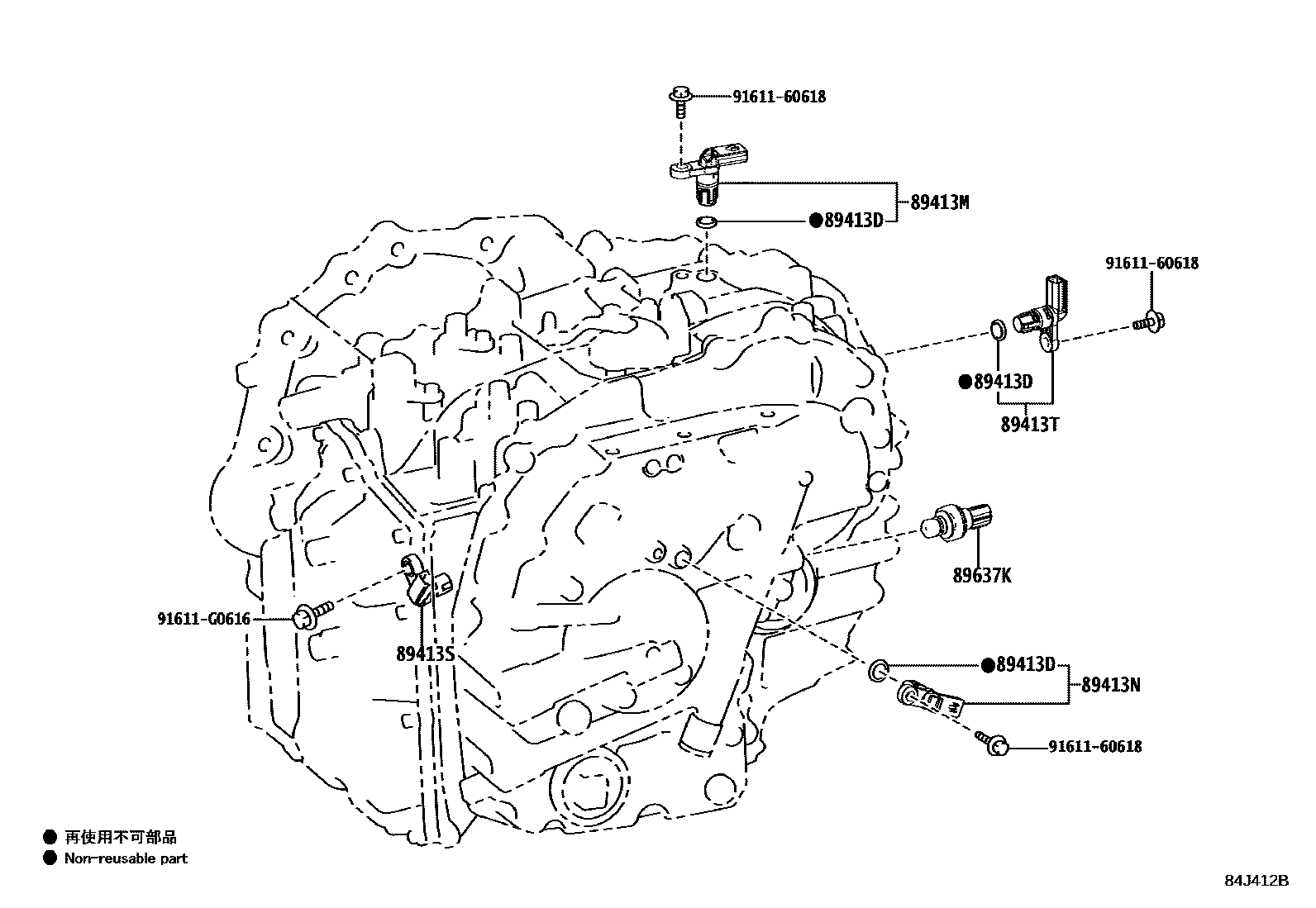 91611-60618
89413M
●89413D
91611-60618
●89413D
89413T
89637K
91611-G0616
89413S
●89413D
89413N
91611-60618
● 再使用不可部品
● Non-reusable part
84J412B