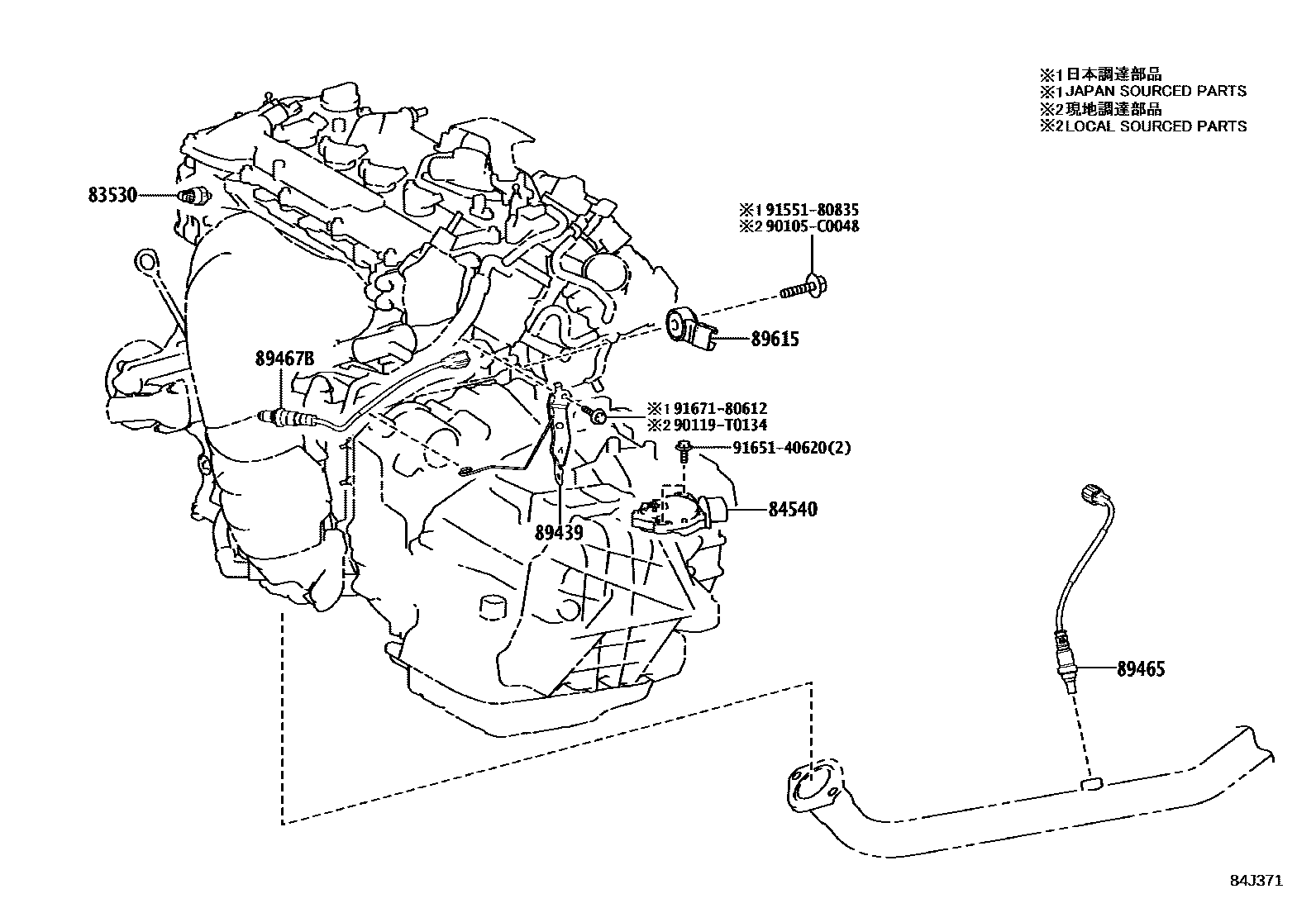 ※1日本調達部品
※1JAPAN SOURCED PARTS
※2現地調達部品
※2LOCAL SOURCED PARTS

83530

※1 91551-80835
※2 90105-C0048

89615

89467B

※1 91671-80612
※2 90119-T0134

91651-40620(2)

84540

89439

89465

84J371