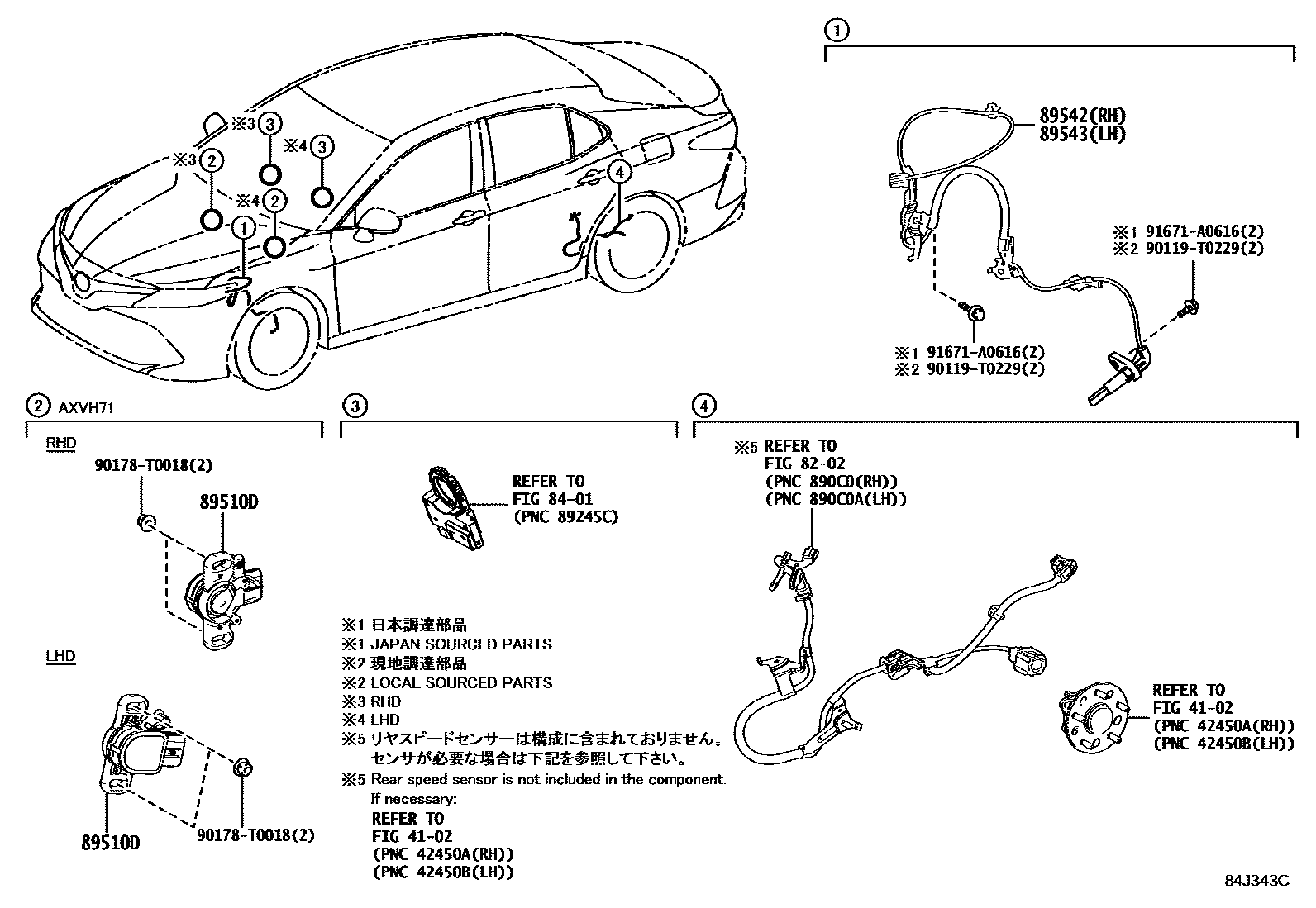 ※3 3
※3 2
※4 3
※4 2
1
4

1
89542(RH)
89543(LH)
※1 91671-A0616(2)
※2 90119-T0229(2)
※1 91671-A0616(2)
※2 90119-T0229(2)

2 AXVH71
RHD
90178-T0018(2)
89510D
LHD
89510D
90178-T0018(2)

3
REFER TO
FIG 84-01
(PNC 89245C)

※1 日本調達部品
※1 JAPAN SOURCED PARTS
※2 現地調達部品
※2 LOCAL SOURCED PARTS
※3 RHD
※4 LHD
※5 リヤスピードセンサーは構成に含まれておりません。
センサが必要な場合は下記を参照して下さい。
※5 Rear speed sensor is not included in the component.
If necessary:
REFER TO
FIG 41-02
(PNC 42450A(RH))
(PNC 42450B(LH))

4
※5 REFER TO
FIG 82-02
(PNC 890C0(RH))
(PNC 890C0A(LH))
REFER TO
FIG 41-02
(PNC 42450A(RH))
(PNC 42450B(LH))

84J343C