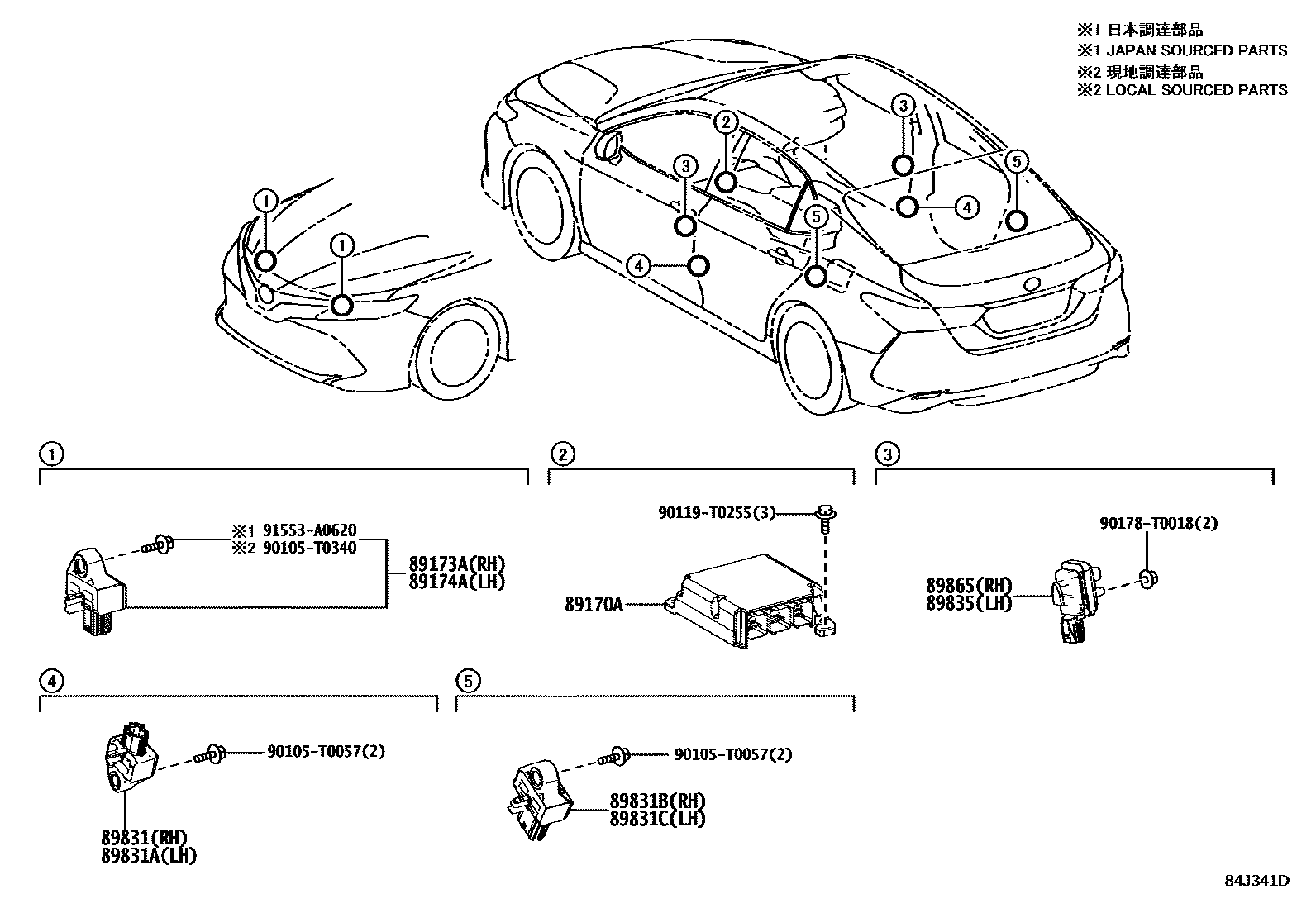 ※1 日本調達部品
※1 JAPAN SOURCED PARTS
※2 現地調達部品
※2 LOCAL SOURCED PARTS

1
1
2
3
3
4
4
5
5

1
※1 91553-A0620
※2 90105-T0340
89173A(RH)
89174A(LH)

2
90119-T0255(3)
89170A

3
90178-T0018(2)
89865(RH)
89835(LH)

4
90105-T0057(2)
89831(RH)
89831A(LH)

5
90105-T0057(2)
89831B(RH)
89831C(LH)

84J341D