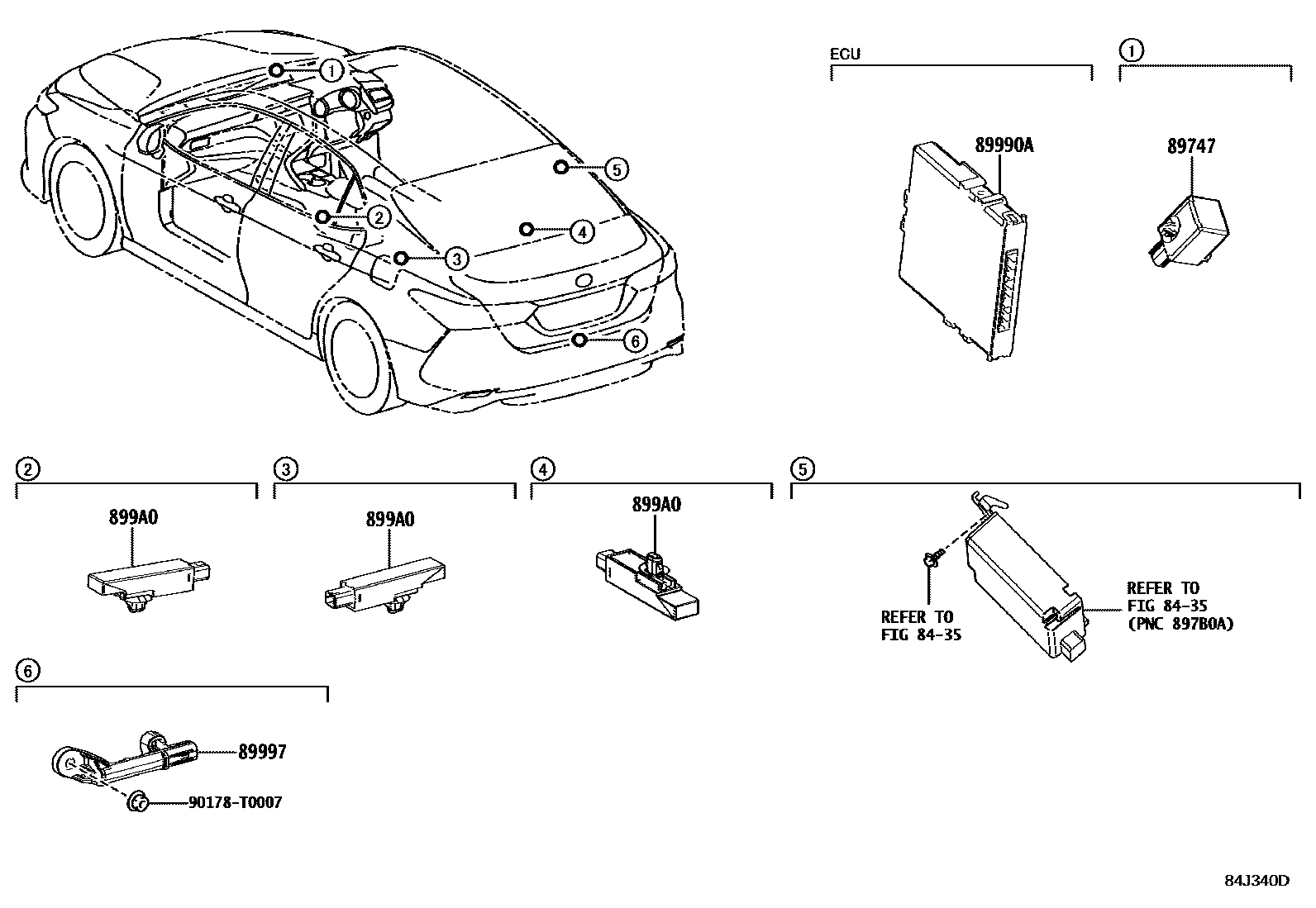 1
2
3
4
5
6

ECU

89990A

1

89747

2

899A0

3

899A0

4

899A0

5

REFER TO FIG 84-35

REFER TO FIG 84-35 (PNC 897B0A)

6

89997

90178-T0007

84J340D