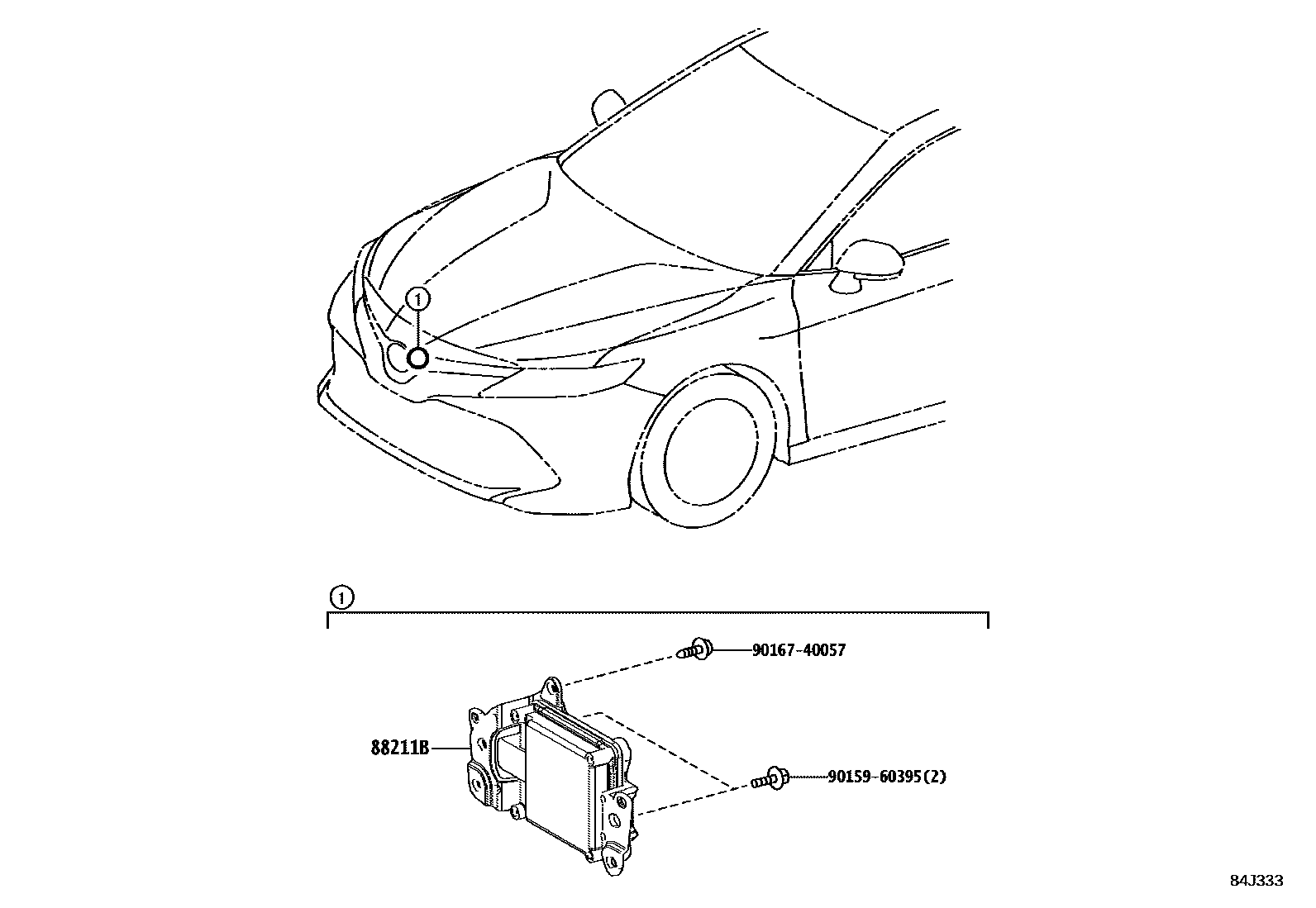 1

1

90167-40057

88211B

90159-60395(2)

84J333