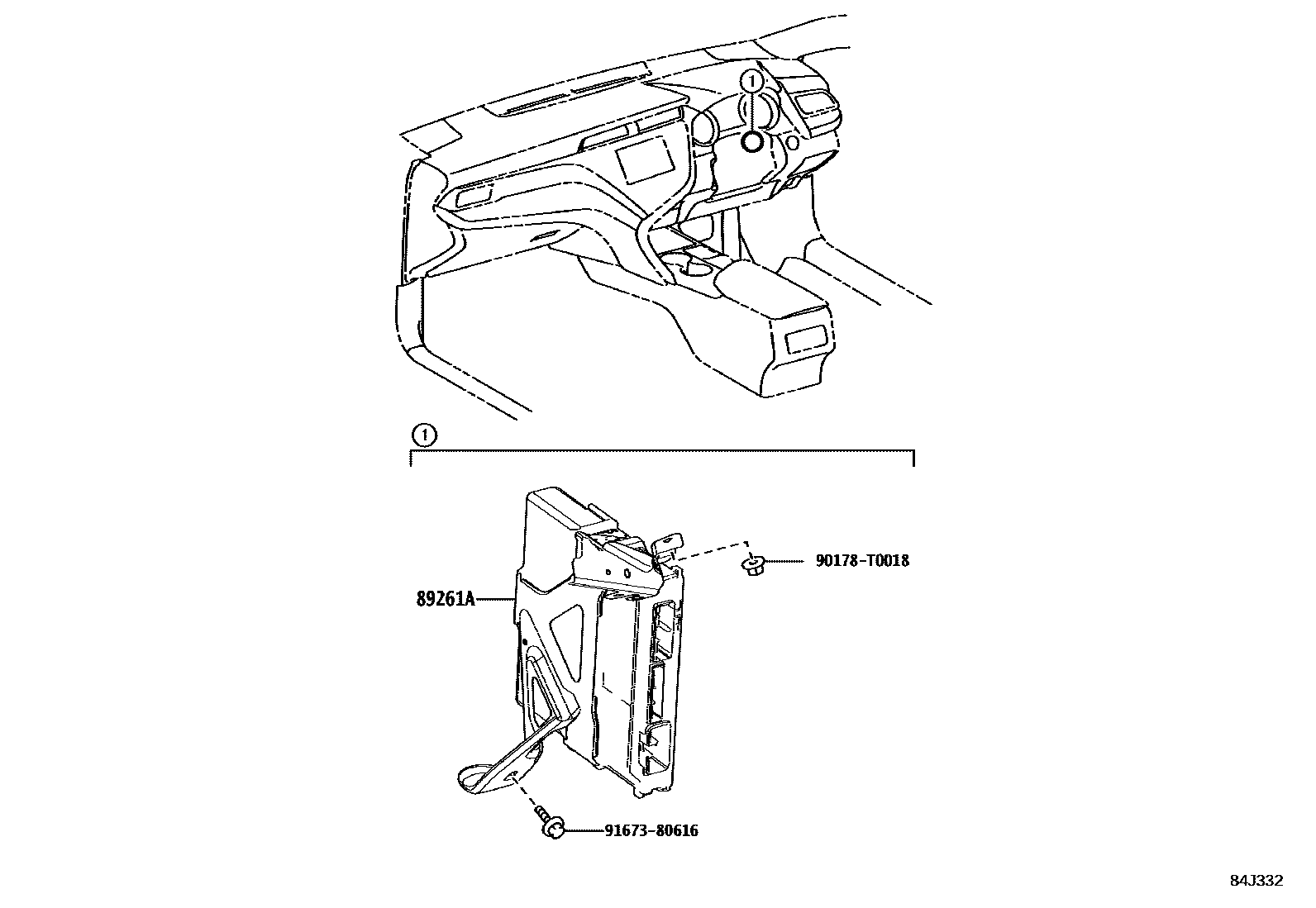 1

1

90178-T0018

89261A

91673-80616

84J332