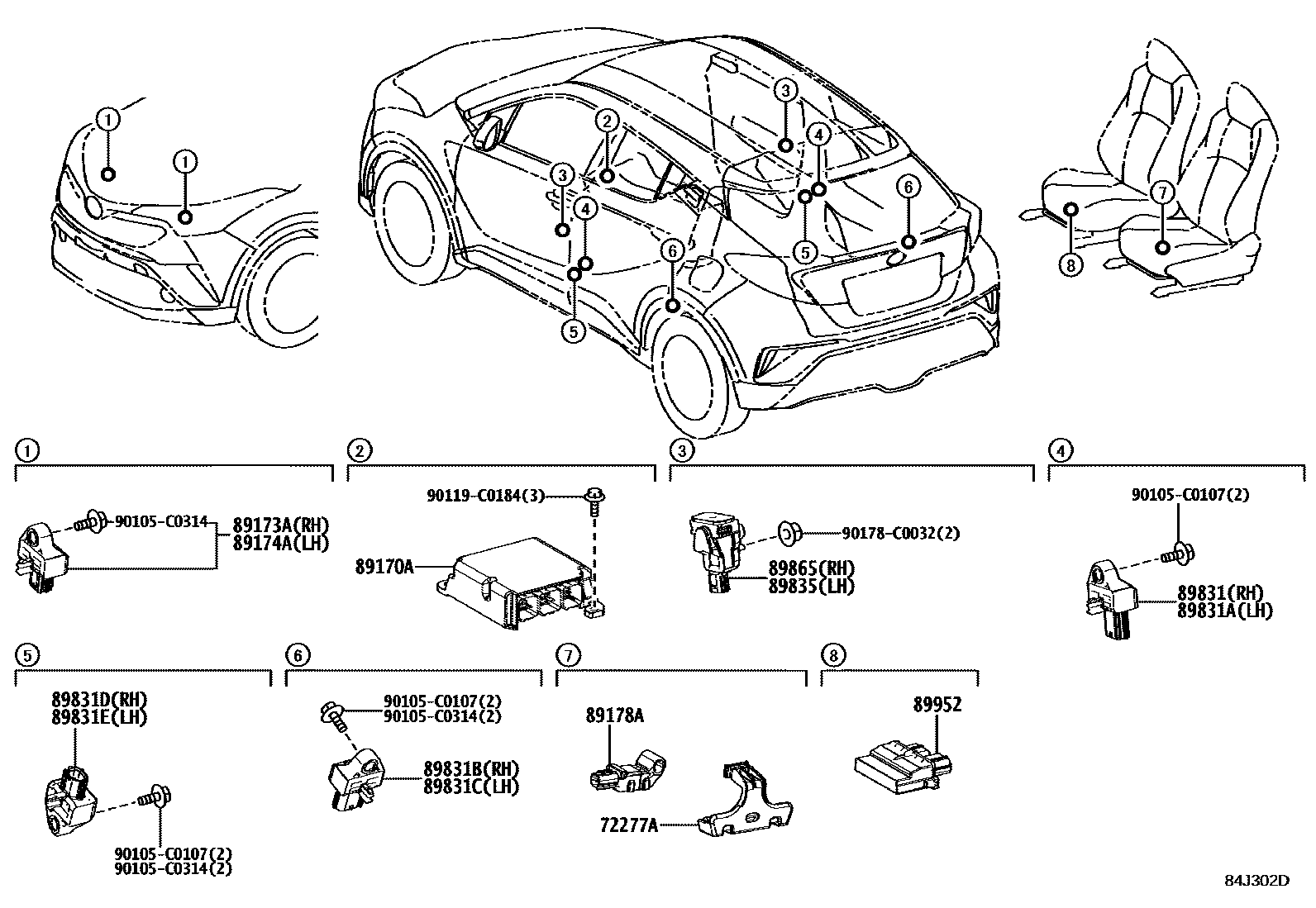 1
1
2
3
3
4
4
5
5
6
6
7
8

1
90105-C0314
89173A(RH)
89174A(LH)

2
90119-C0184(3)
89170A

3
90178-C0032(2)
89865(RH)
89835(LH)

4
90105-C0107(2)
89831(RH)
89831A(LH)

5
89831D(RH)
89831E(LH)
90105-C0107(2)
90105-C0314(2)

6
90105-C0107(2)
90105-C0314(2)
89831B(RH)
89831C(LH)

7
89178A
72277A

8
89952

84J302D