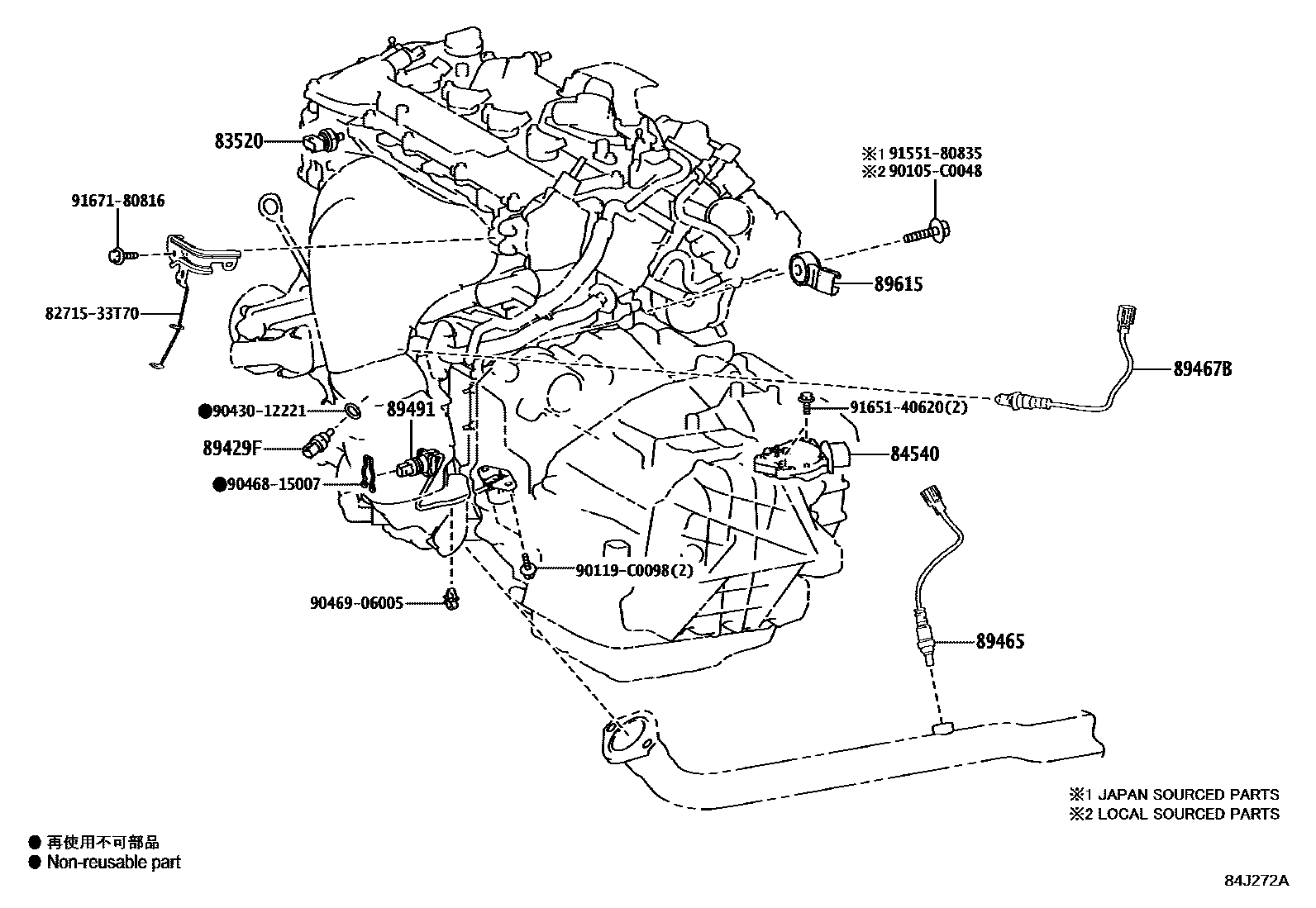 83520

※1 91551-80835
※2 90105-C0048

91671-80816

89615

82715-33T70

89467B

●90430-12221

89491

91651-40620(2)

89429F

84540

●90468-15007

90119-C0098(2)

90469-06005

89465

※1 JAPAN SOURCED PARTS
※2 LOCAL SOURCED PARTS

● 再使用不可部品
● Non-reusable part

84J272A