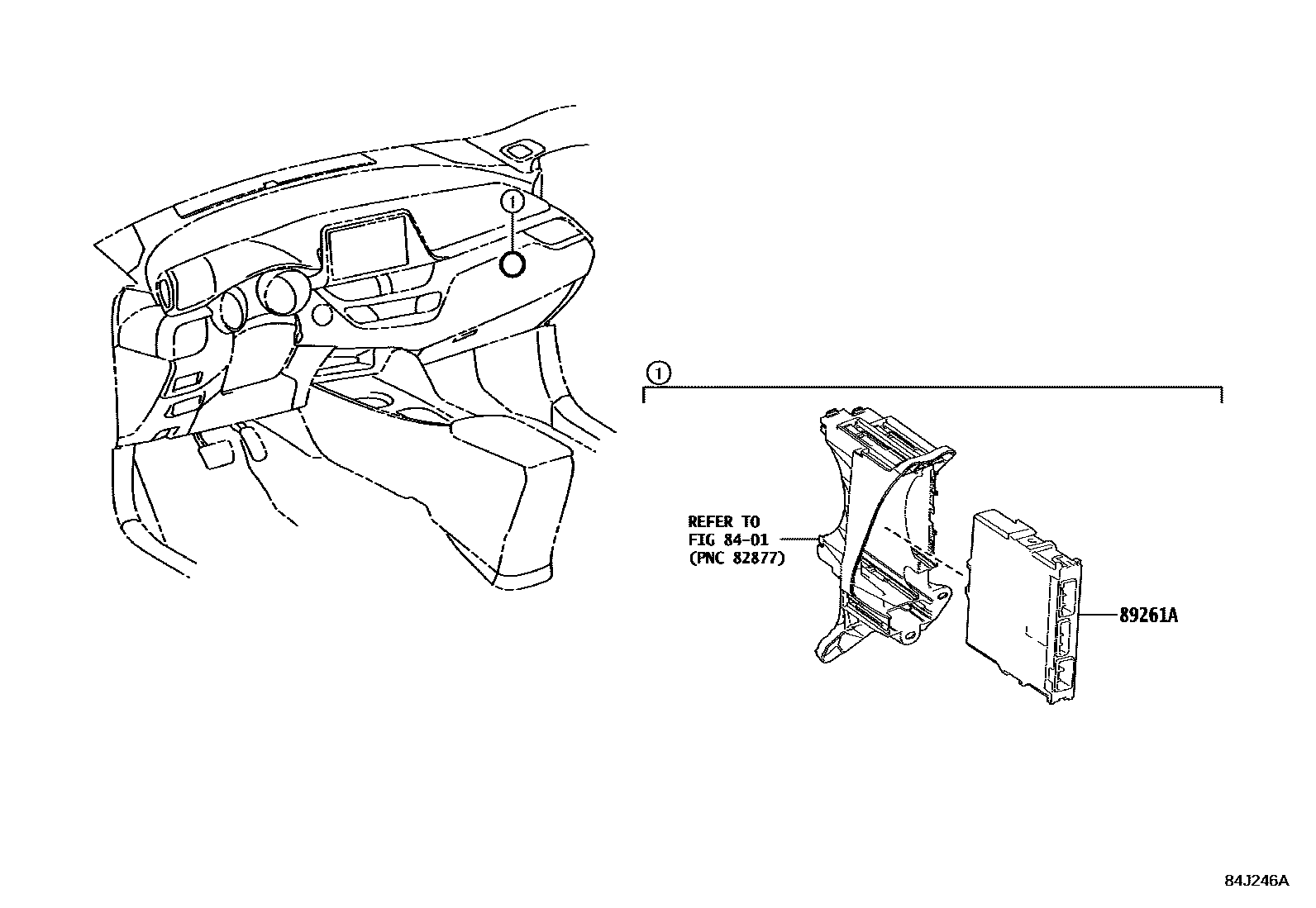 1

1

REFER TO
FIG 84-01
(PNC 82877)

89261A

84J246A