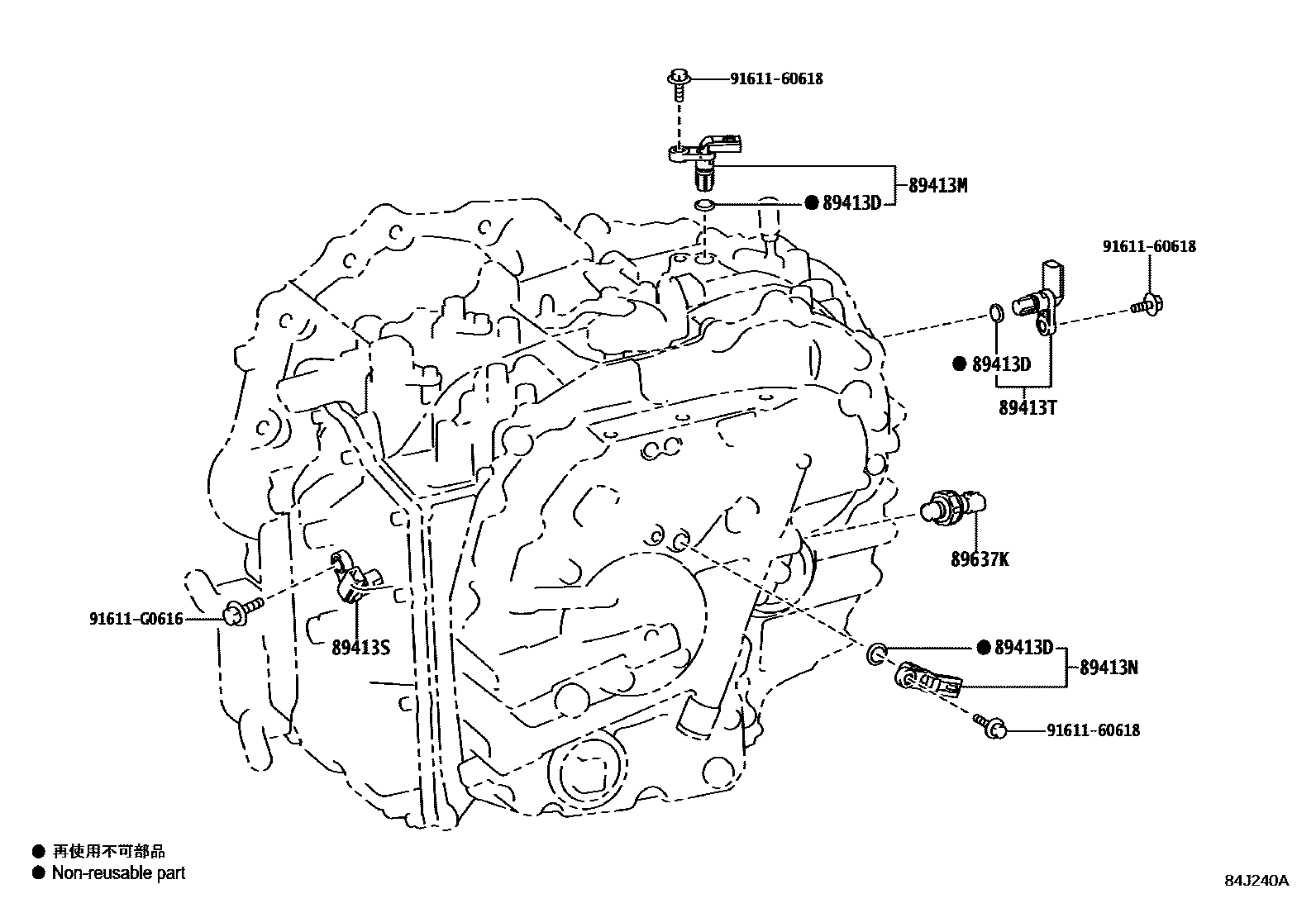 91611-60618

89413M

● 89413D

91611-60618

● 89413D

89413T

89637K

91611-G0616

89413S

● 89413D

89413N

91611-60618

● 再使用不可部品
● Non-reusable part

84J240A