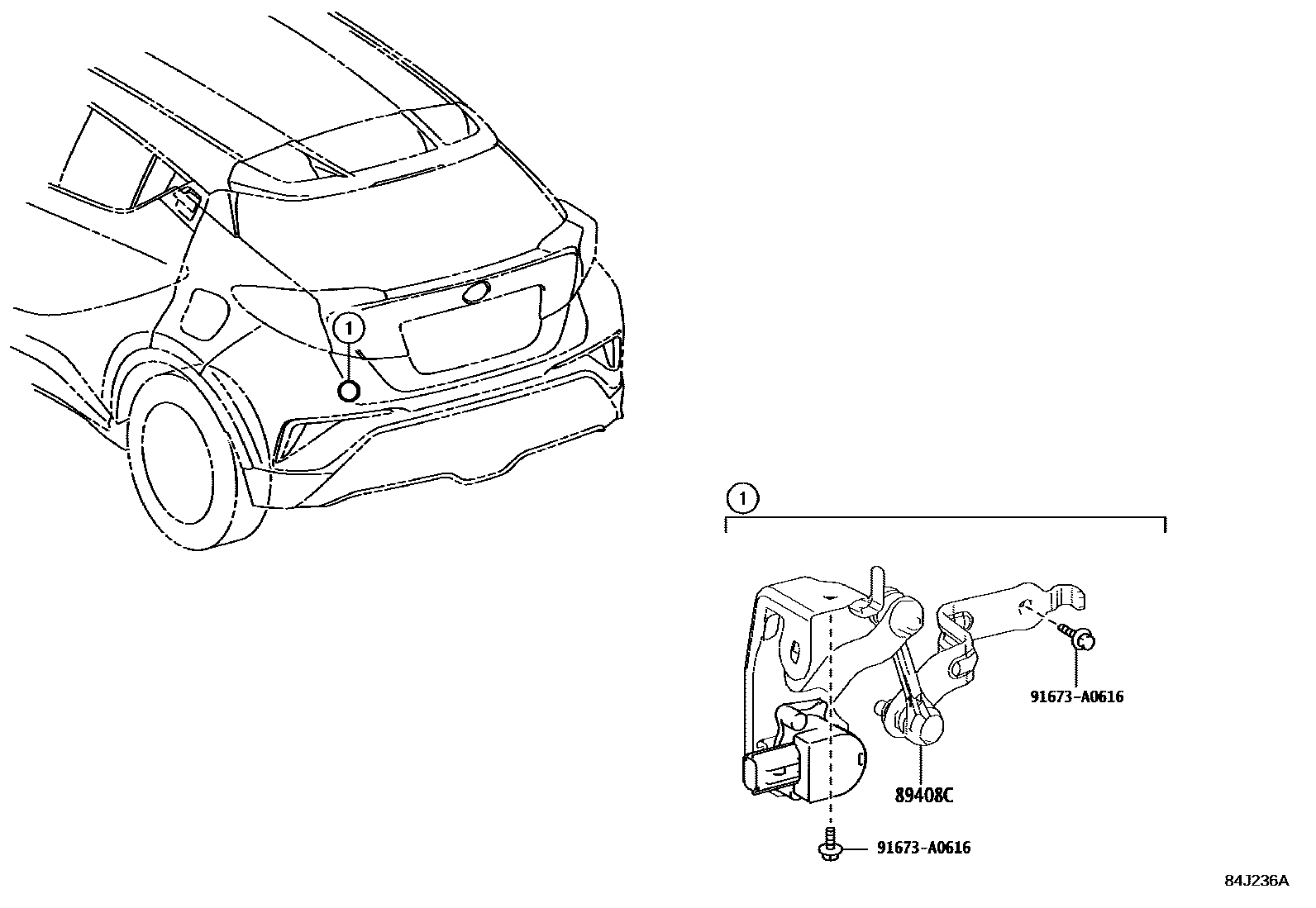 1

1

91673-A0616

89408C

91673-A0616

84J236A