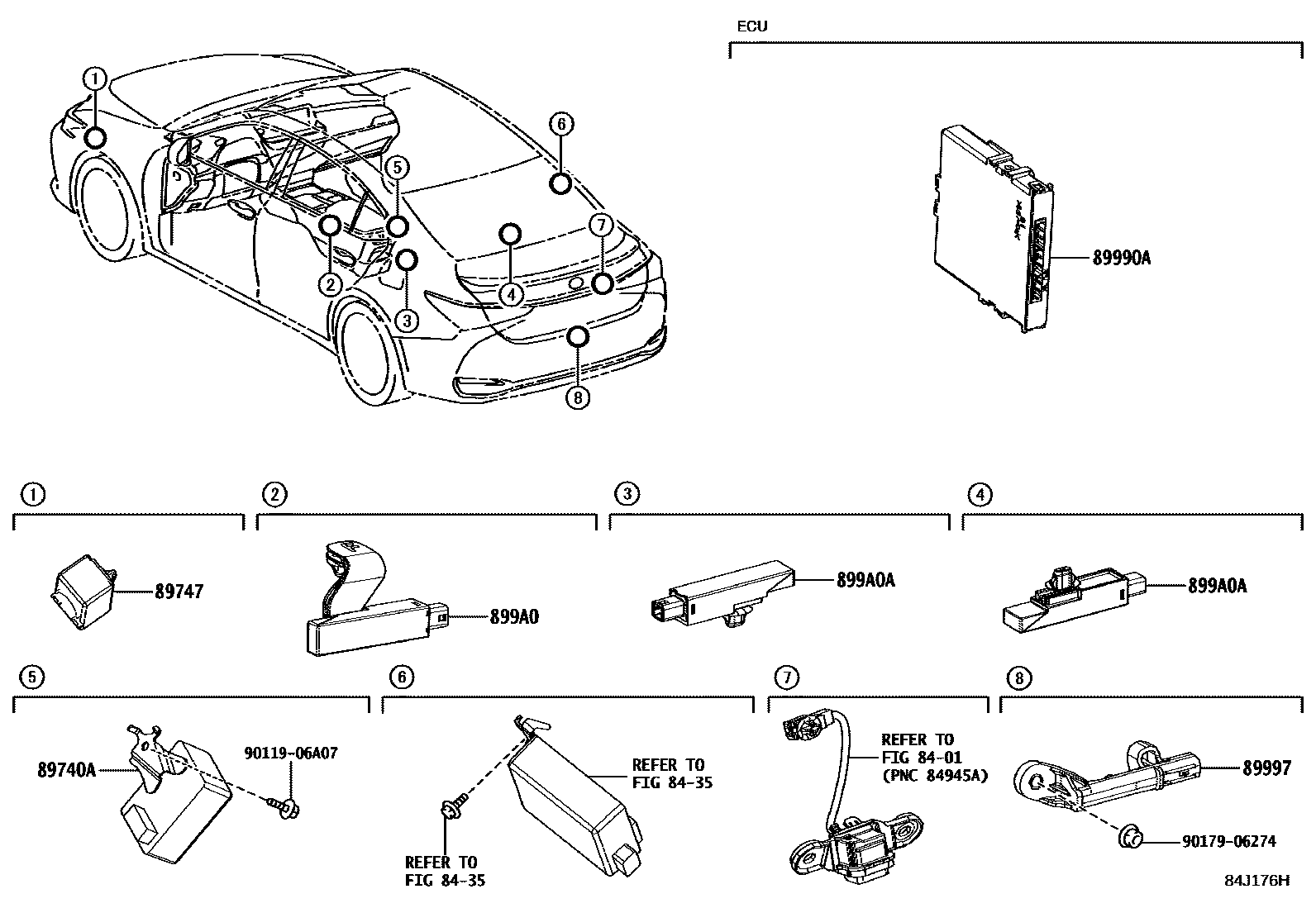 ECU

①
⑥
⑤
⑦
②
④
③
⑧

89990A

①
89747

②
899A0

③
899A0A

④
899A0A

⑤
89740A
90119-06A07

⑥
REFER TO
FIG 84-35
REFER TO
FIG 84-35

⑦
REFER TO
FIG 84-01
(PNC 84945A)

⑧
89997
90179-06274

84J176H