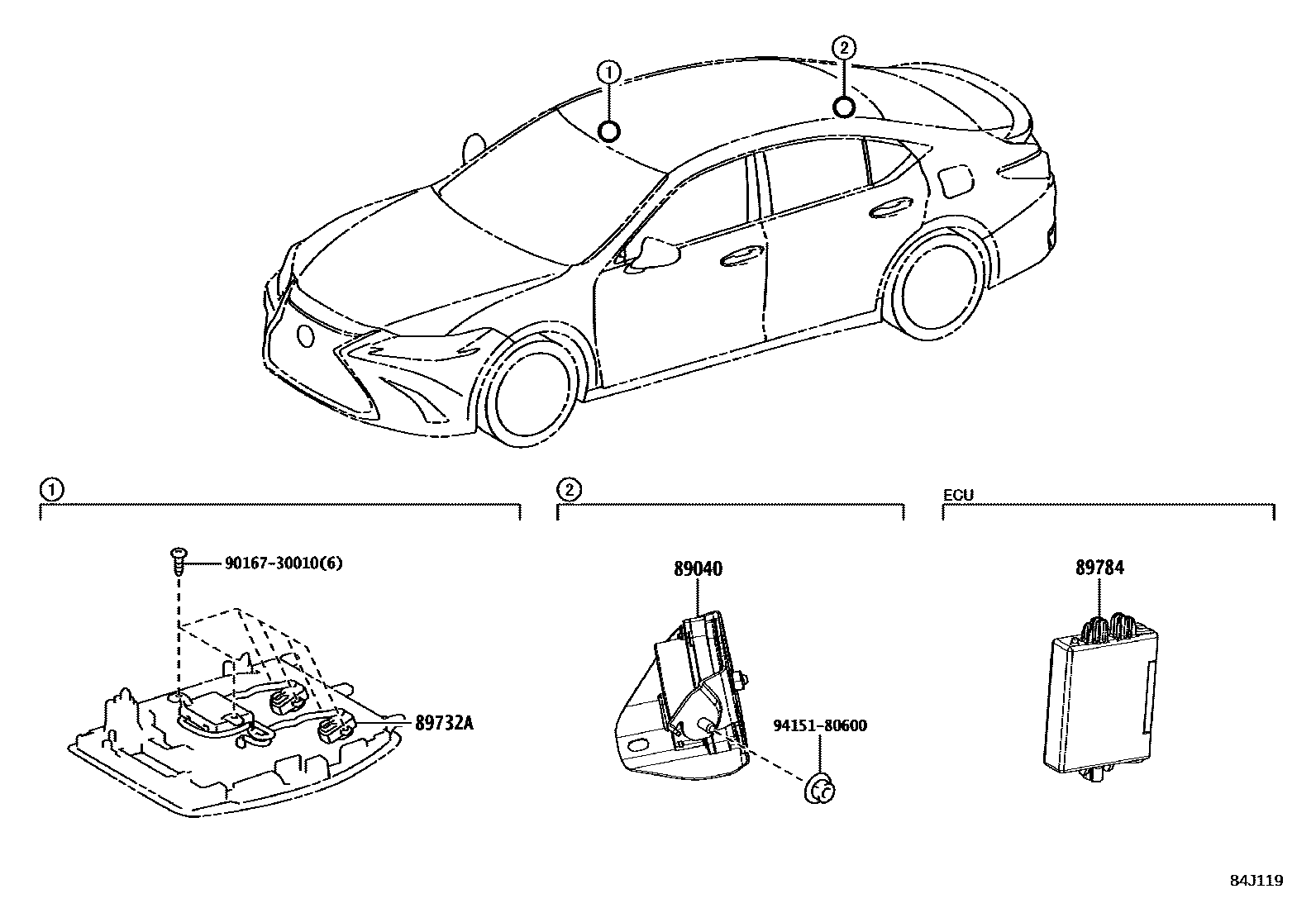 ①
②

①

②

ECU

90167-30010(6)

89732A

89040

94151-80600

89784

84J119