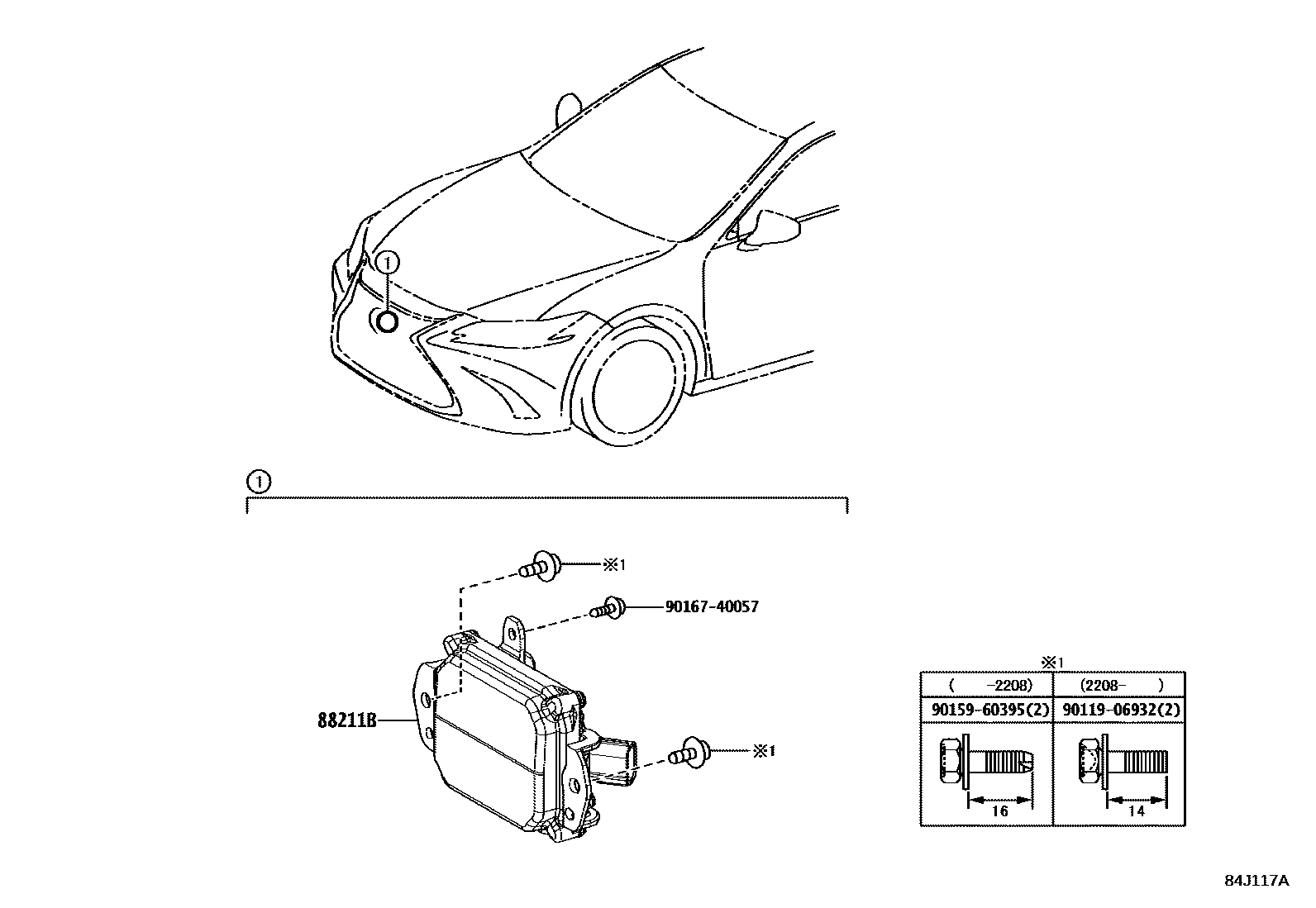 1

1

※1

90167-40057

88211B

※1

※1

| (　　-2208) | (2208-　　) |
|---|---|
| 90159-60395(2) | 90119-06932(2) |
| 16 | 14 |

84J117A