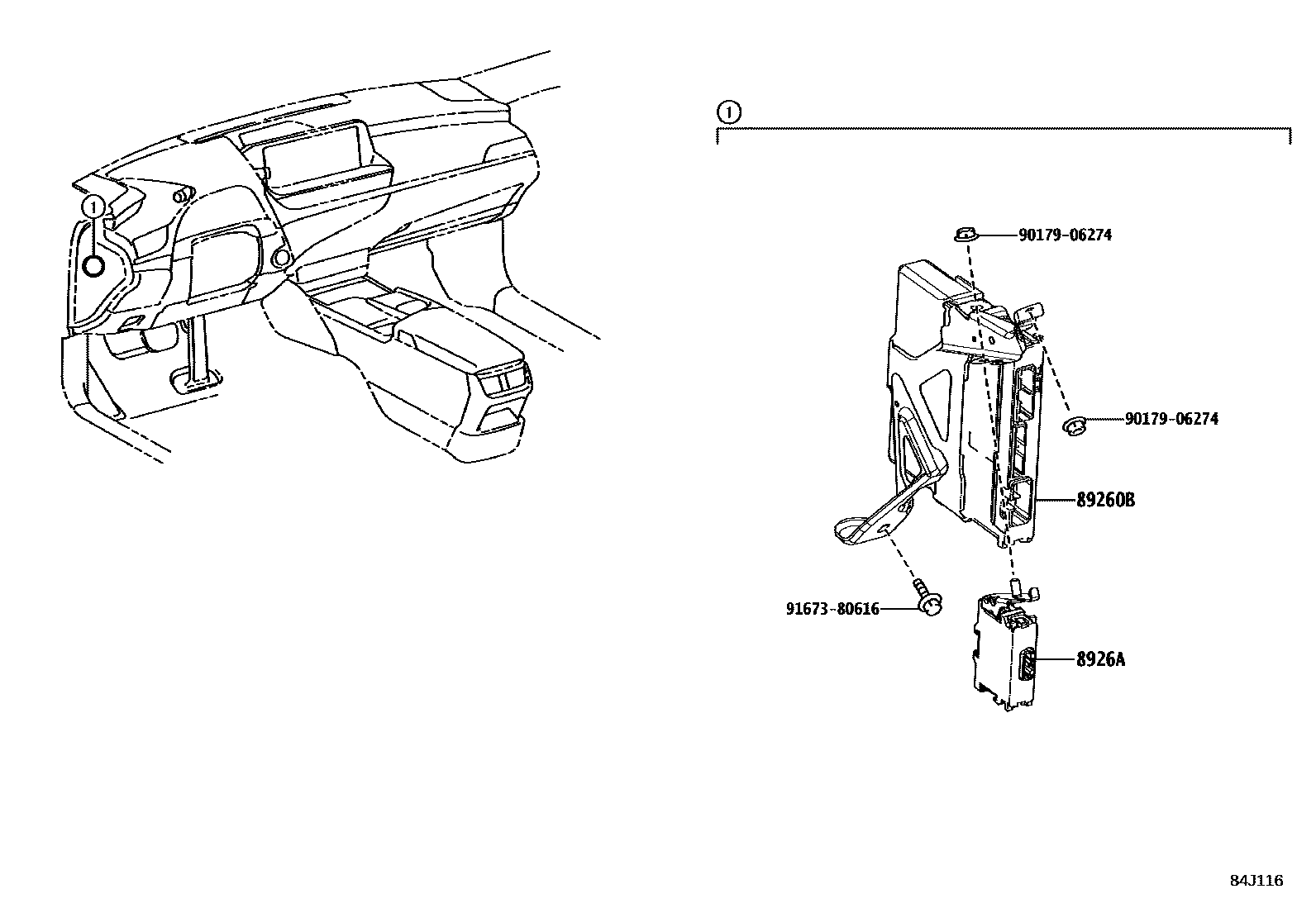 1

1

90179-06274

90179-06274

89260B

91673-80616

8926A

84J116