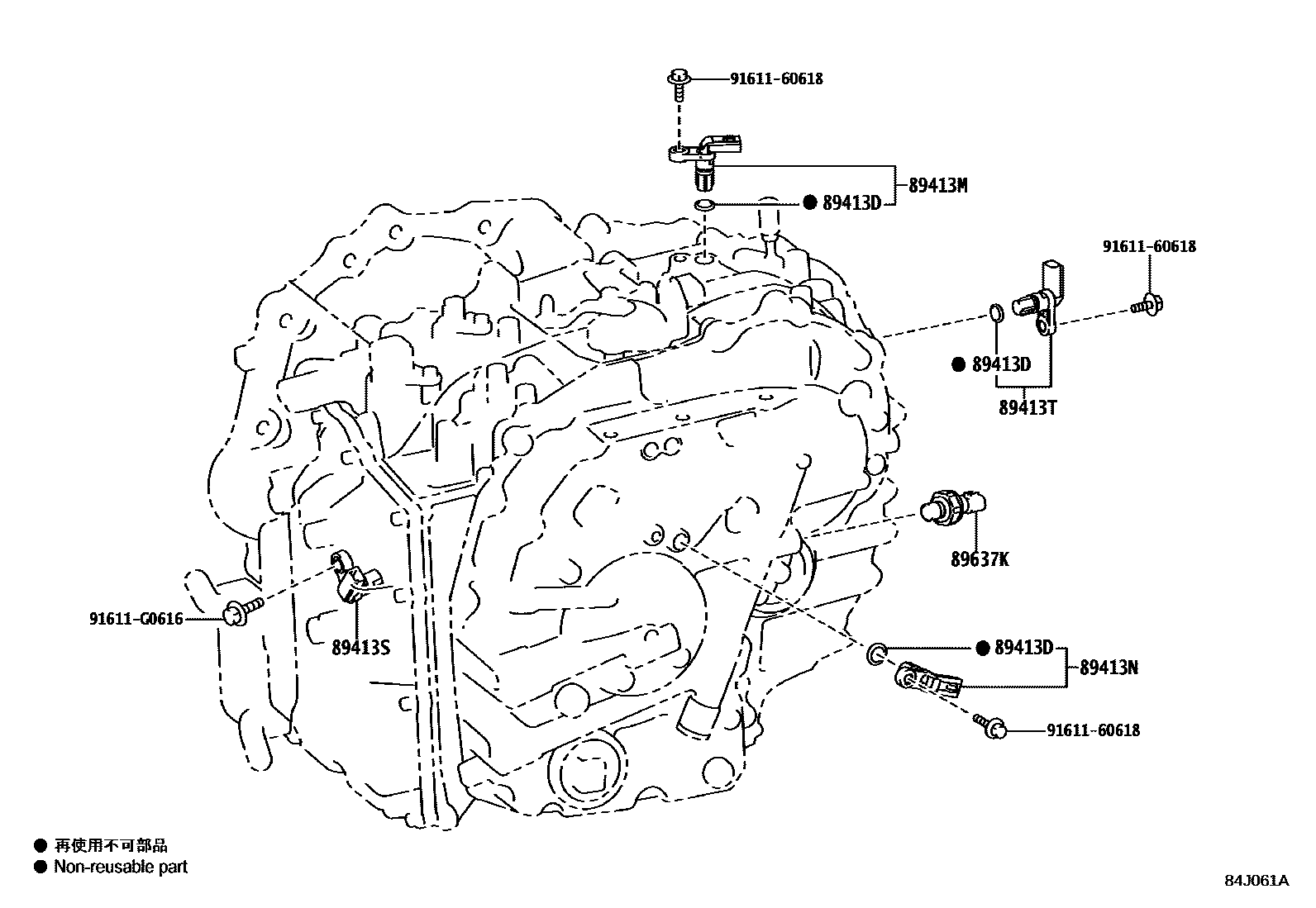 91611-60618

89413M

● 89413D

91611-60618

● 89413D

89413T

89637K

91611-G0616

89413S

● 89413D

89413N

91611-60618

● 再使用不可部品
● Non-reusable part

84J061A