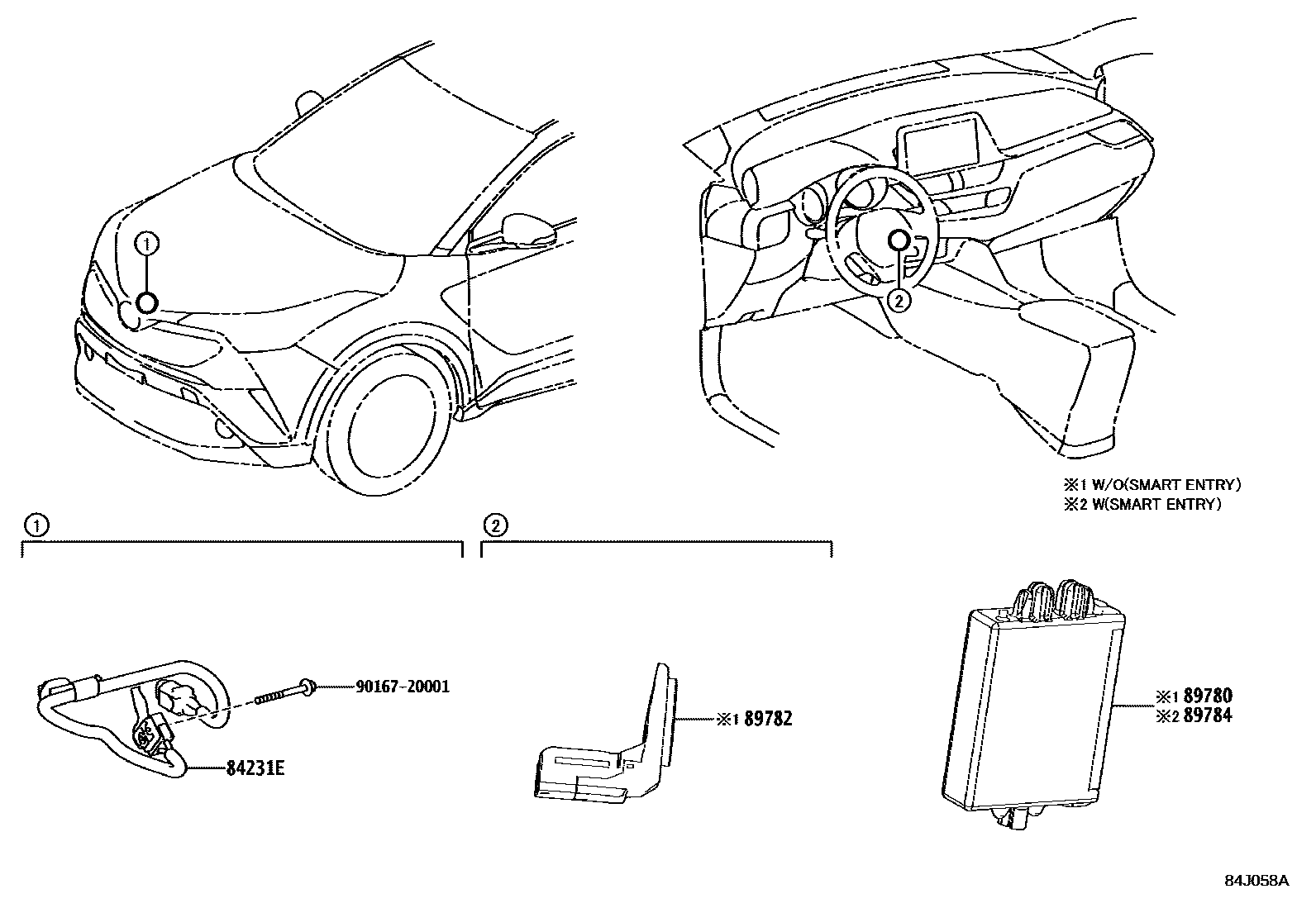 ①

②

※1 W/O(SMART ENTRY)
※2 W(SMART ENTRY)

①

②

90167-20001

84231E

※1 89782

※1 89780
※2 89784

84J058A