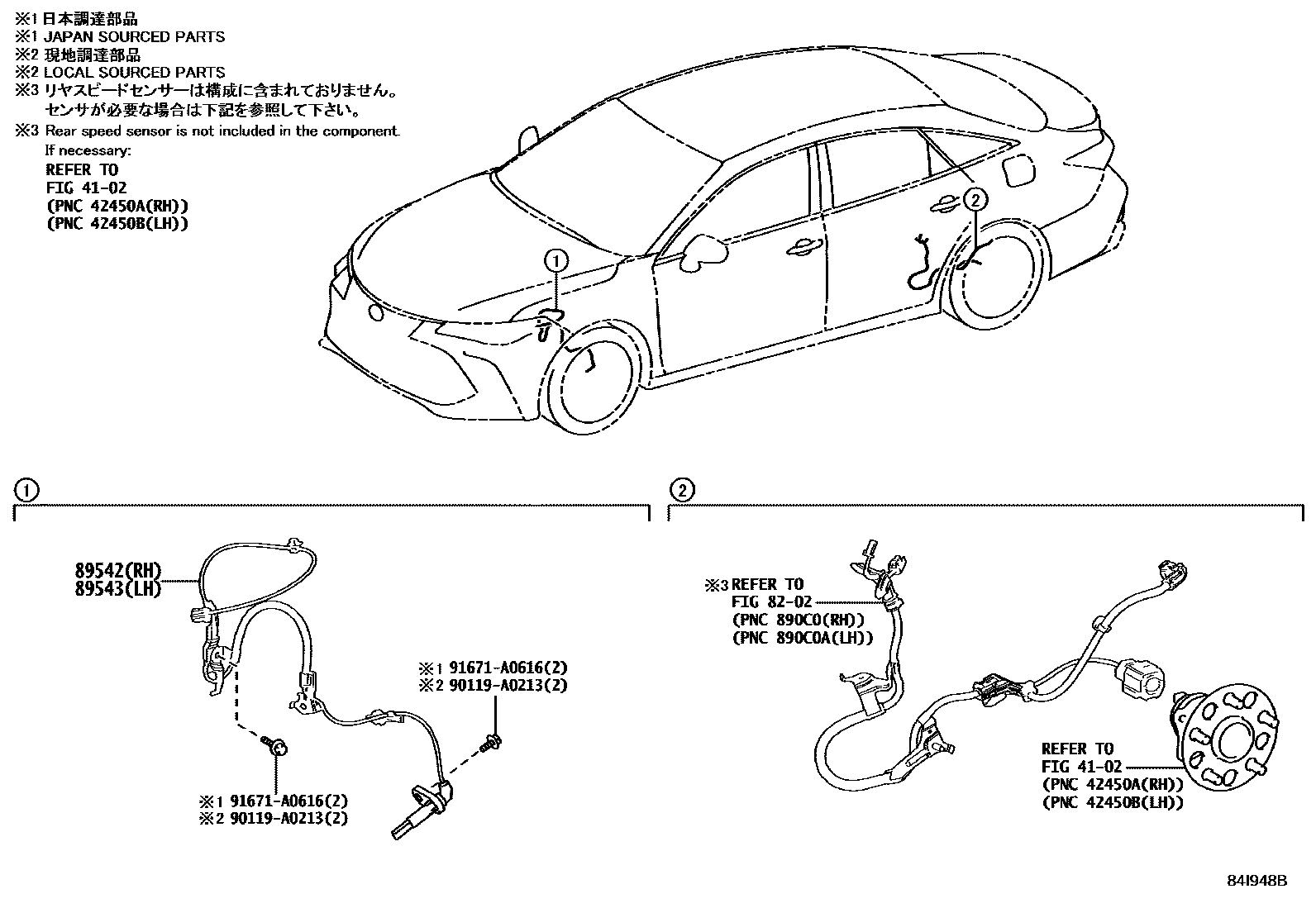 ※1 日本調達部品
※1 JAPAN SOURCED PARTS
※2 現地調達部品
※2 LOCAL SOURCED PARTS
※3 リヤスピードセンサーは構成に含まれておりません。
センサが必要な場合は下記を参照して下さい。
※3 Rear speed sensor is not included in the component.
If necessary:
REFER TO
FIG 41-02
(PNC 42450A(RH))
(PNC 42450B(LH))

1

2

1

89542(RH)
89543(LH)

※1 91671-A0616(2)
※2 90119-A0213(2)

※1 91671-A0616(2)
※2 90119-A0213(2)

2

※3 REFER TO
FIG 82-02
(PNC 890C0(RH))
(PNC 890C0A(LH))

REFER TO
FIG 41-02
(PNC 42450A(RH))
(PNC 42450B(LH))

84I948B