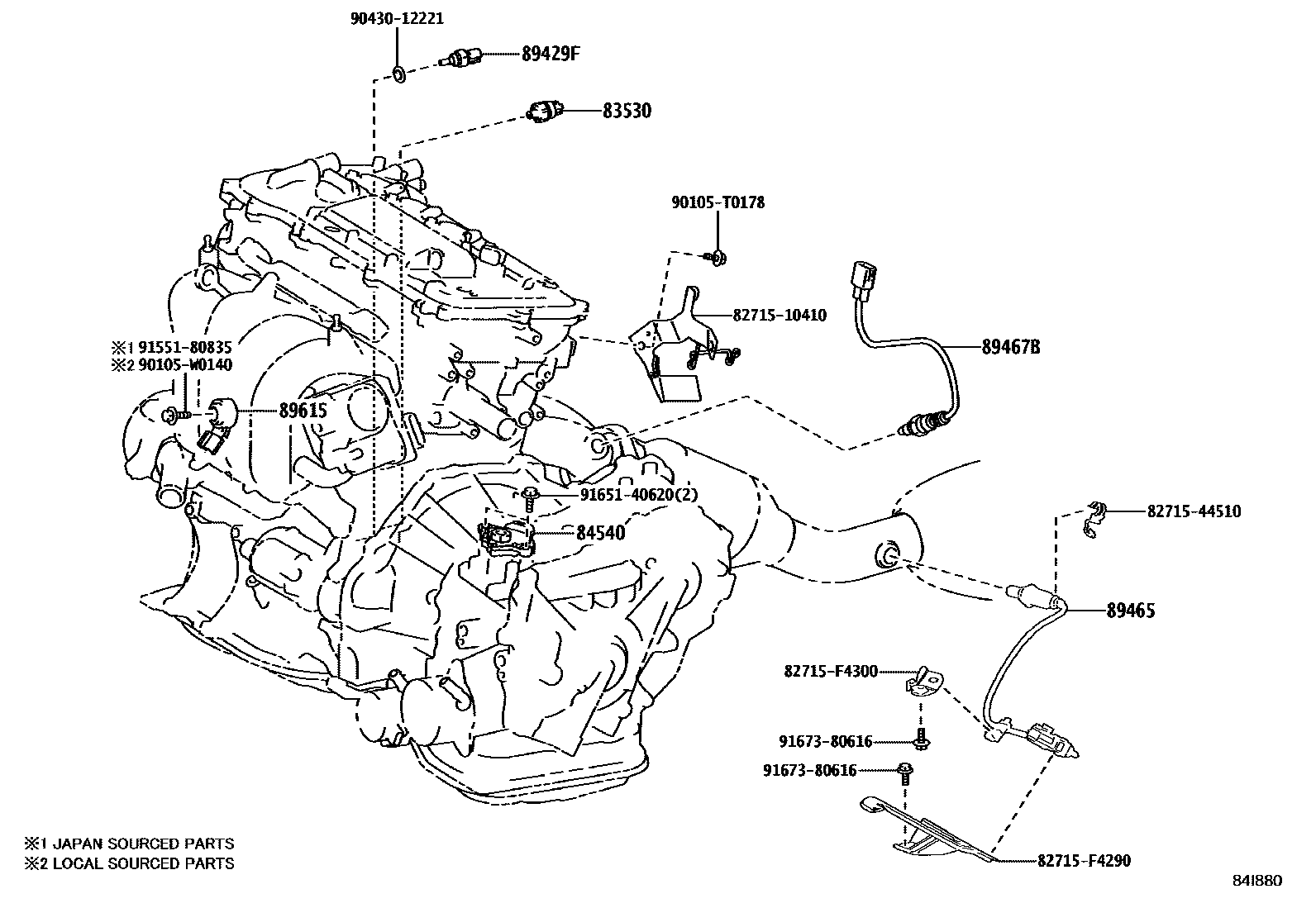 90430-12221
89429F
83530
90105-T0178
82715-10410
89467B
※1 91551-80835
※2 90105-W0140
89615
91651-40620(2)
84540
82715-44510
89465
82715-F4300
91673-80616
91673-80616
82715-F4290
※1 JAPAN SOURCED PARTS
※2 LOCAL SOURCED PARTS
841880