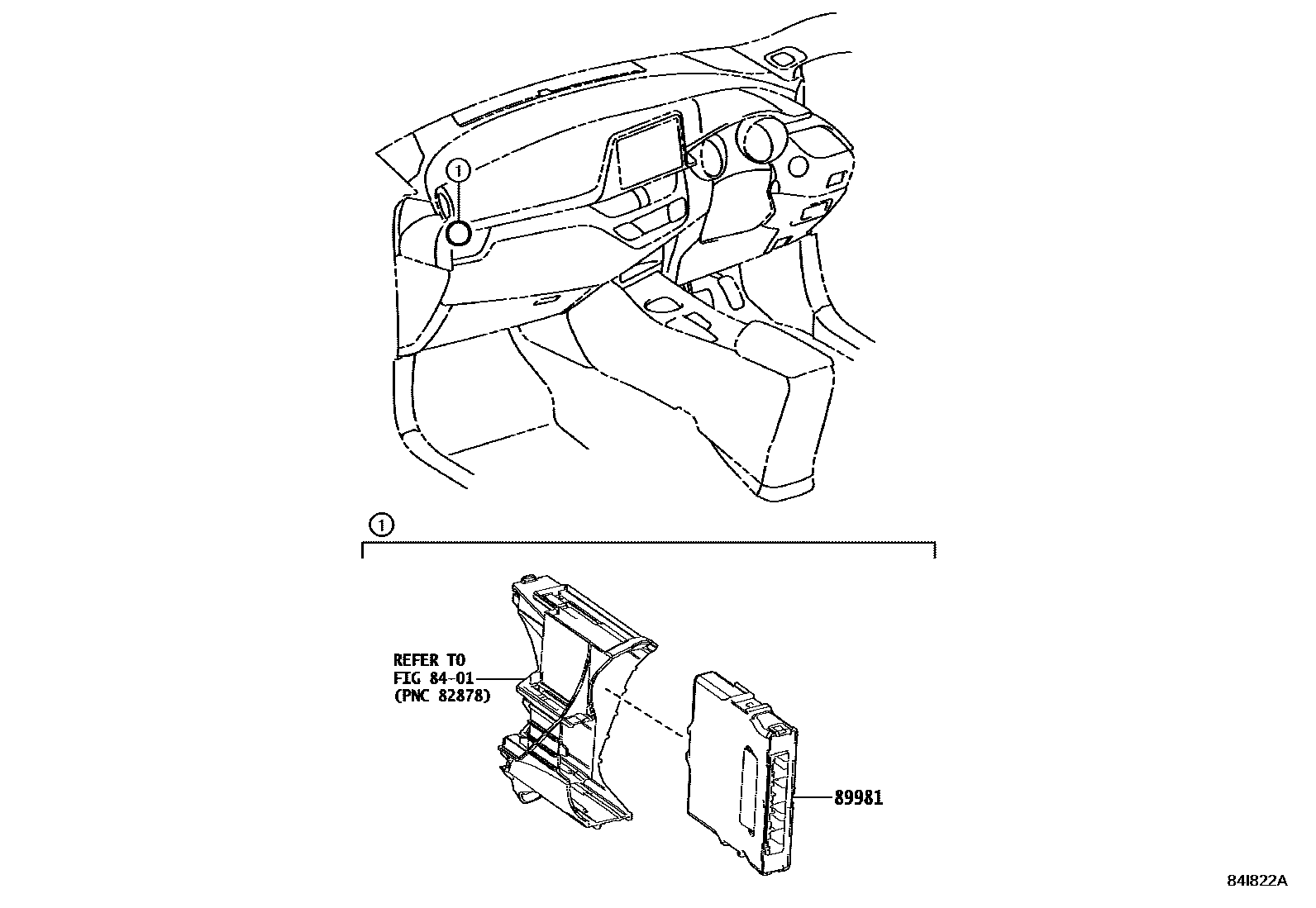 1

1

REFER TO
FIG 84-01
(PNC 82878)

89981

84I822A