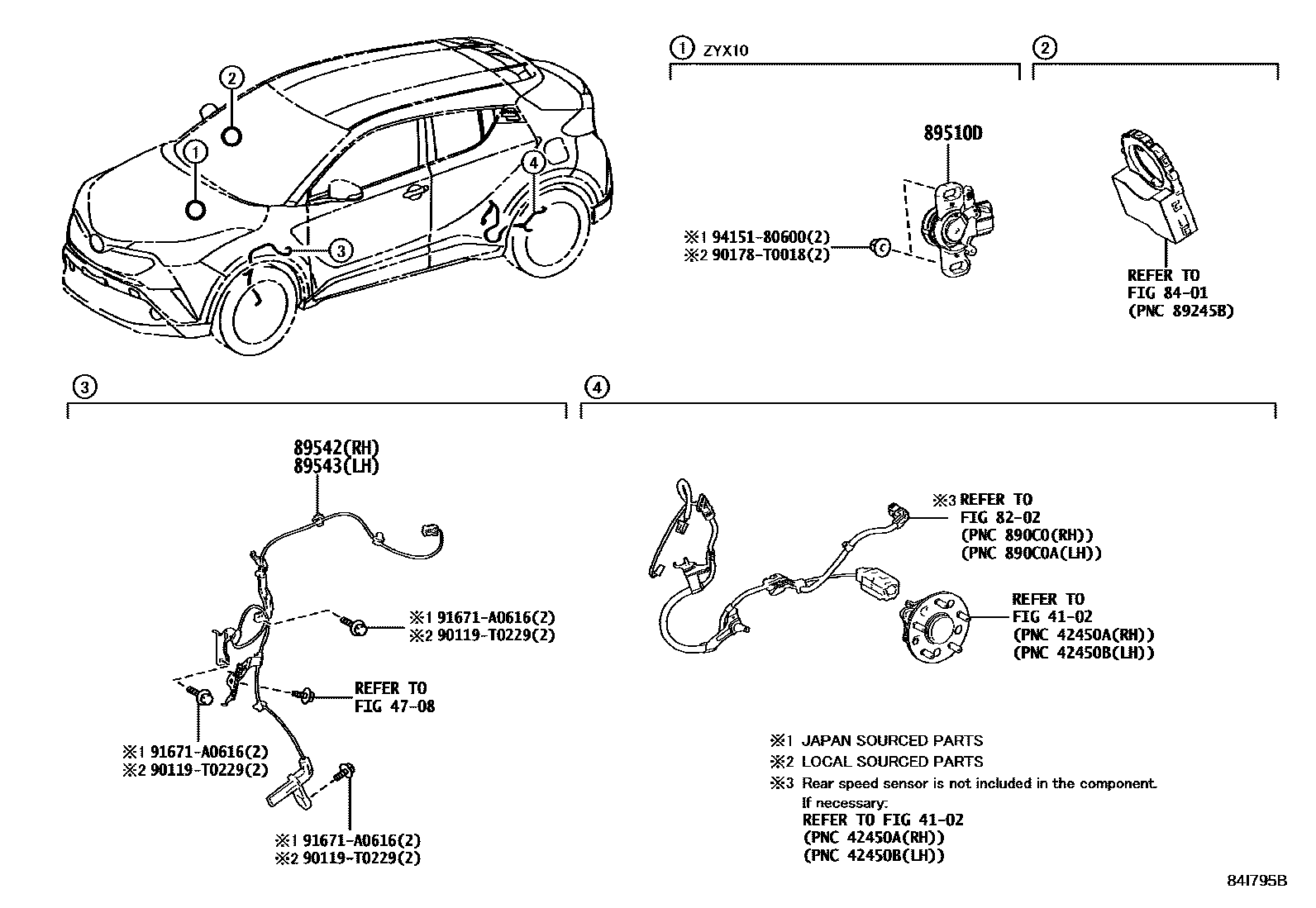 2
1
4
3

1 ZYX10

2

89510D

※1 94151-80600(2)
※2 90178-T0018(2)

REFER TO
FIG 84-01
(PNC 89245B)

3

4

89542(RH)
89543(LH)

※1 91671-A0616(2)
※2 90119-T0229(2)

REFER TO
FIG 47-08

※1 91671-A0616(2)
※2 90119-T0229(2)

※1 91671-A0616(2)
※2 90119-T0229(2)

※3 REFER TO
FIG 82-02
(PNC 890C0(RH))
(PNC 890C0A(LH))

REFER TO
FIG 41-02
(PNC 42450A(RH))
(PNC 42450B(LH))

※1 JAPAN SOURCED PARTS
※2 LOCAL SOURCED PARTS
※3 Rear speed sensor is not included in the component.
If necessary:
REFER TO FIG 41-02
(PNC 42450A(RH))
(PNC 42450B(LH))

84I795B