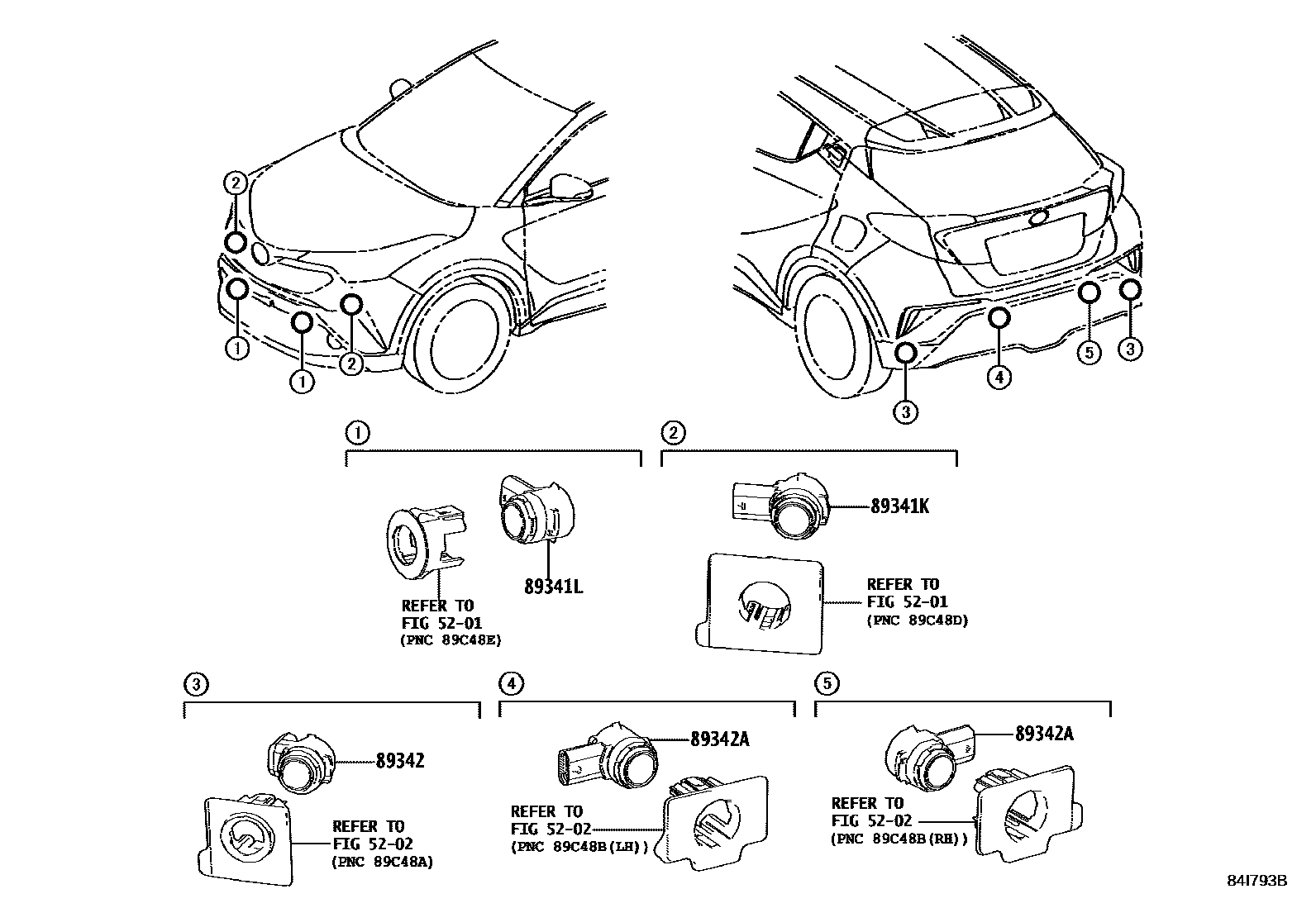 2
1
1
2
3
4
5
3

1
REFER TO
FIG 52-01
(PNC 89C48E)
89341L

2
89341K
REFER TO
FIG 52-01
(PNC 89C48D)

3
89342
REFER TO
FIG 52-02
(PNC 89C48A)

4
89342A
REFER TO
FIG 52-02
(PNC 89C48B(LH))

5
89342A
REFER TO
FIG 52-02
(PNC 89C48B(RH))

84I793B