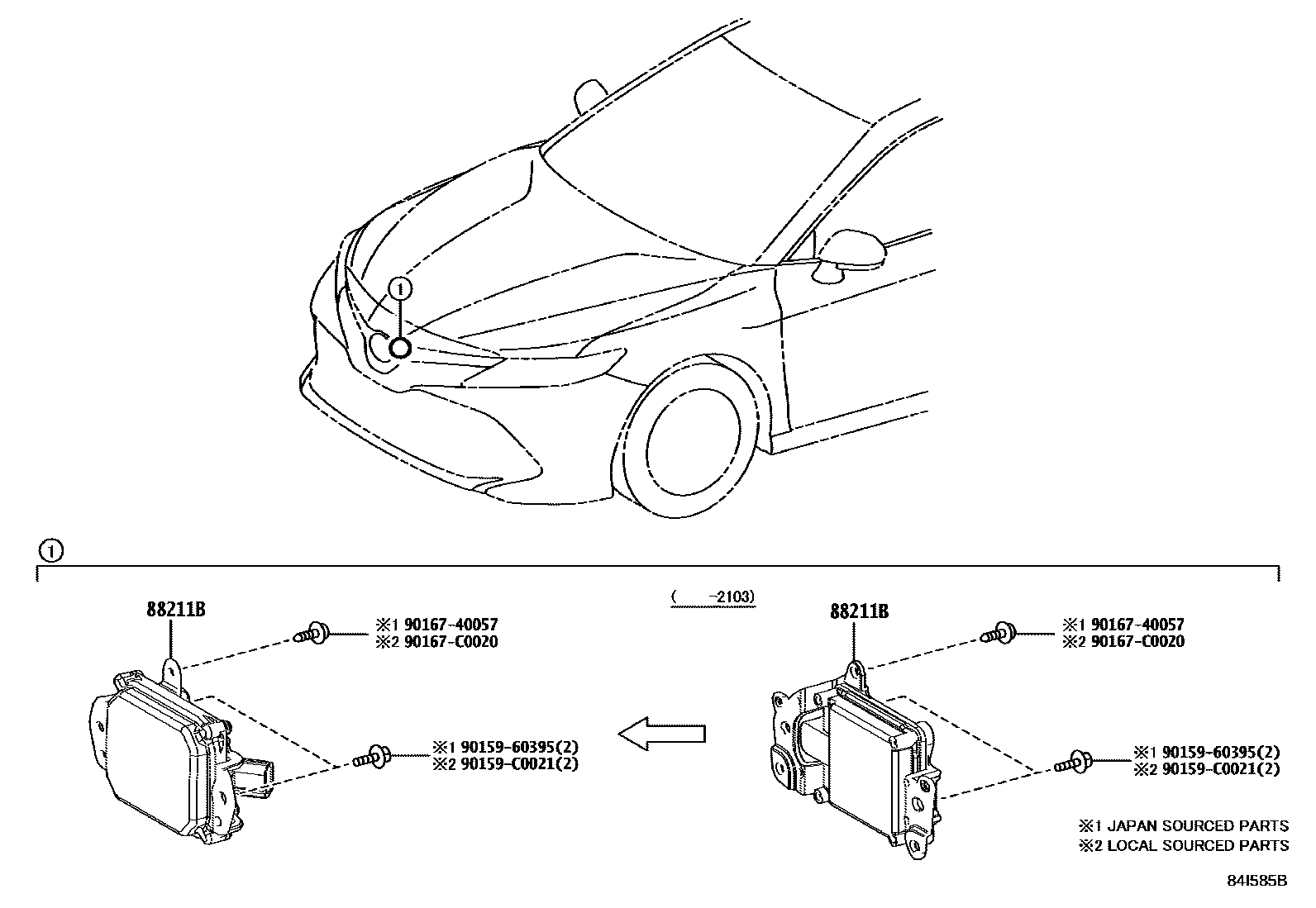 ①

①

88211B

※1 90167-40057
※2 90167-C0020

※1 90159-60395(2)
※2 90159-C0021(2)

( -2103)

88211B

※1 90167-40057
※2 90167-C0020

※1 90159-60395(2)
※2 90159-C0021(2)

※1 JAPAN SOURCED PARTS
※2 LOCAL SOURCED PARTS

84I585B