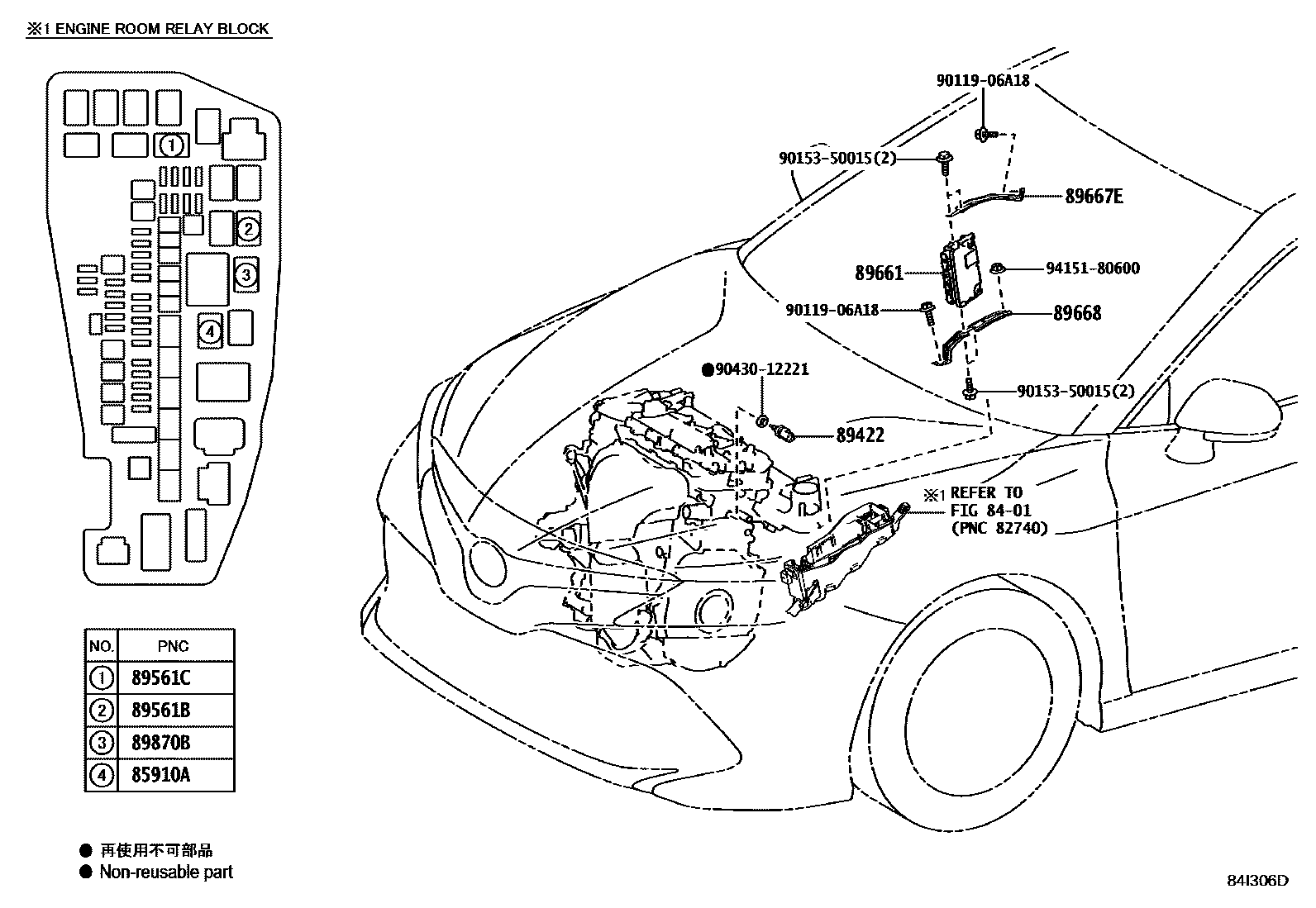 ※1 ENGINE ROOM RELAY BLOCK

①
②
③
④

| NO. | PNC |
|---|---|
| ① | 89561C |
| ② | 89561B |
| ③ | 89870B |
| ④ | 85910A |

● 再使用不可部品
● Non-reusable part

90119-06A18
90153-50015(2)
89667E
89661
94151-80600
90119-06A18
89668
●90430-12221
90153-50015(2)
89422
※1 REFER TO FIG 84-01 (PNC 82740)

84I306D