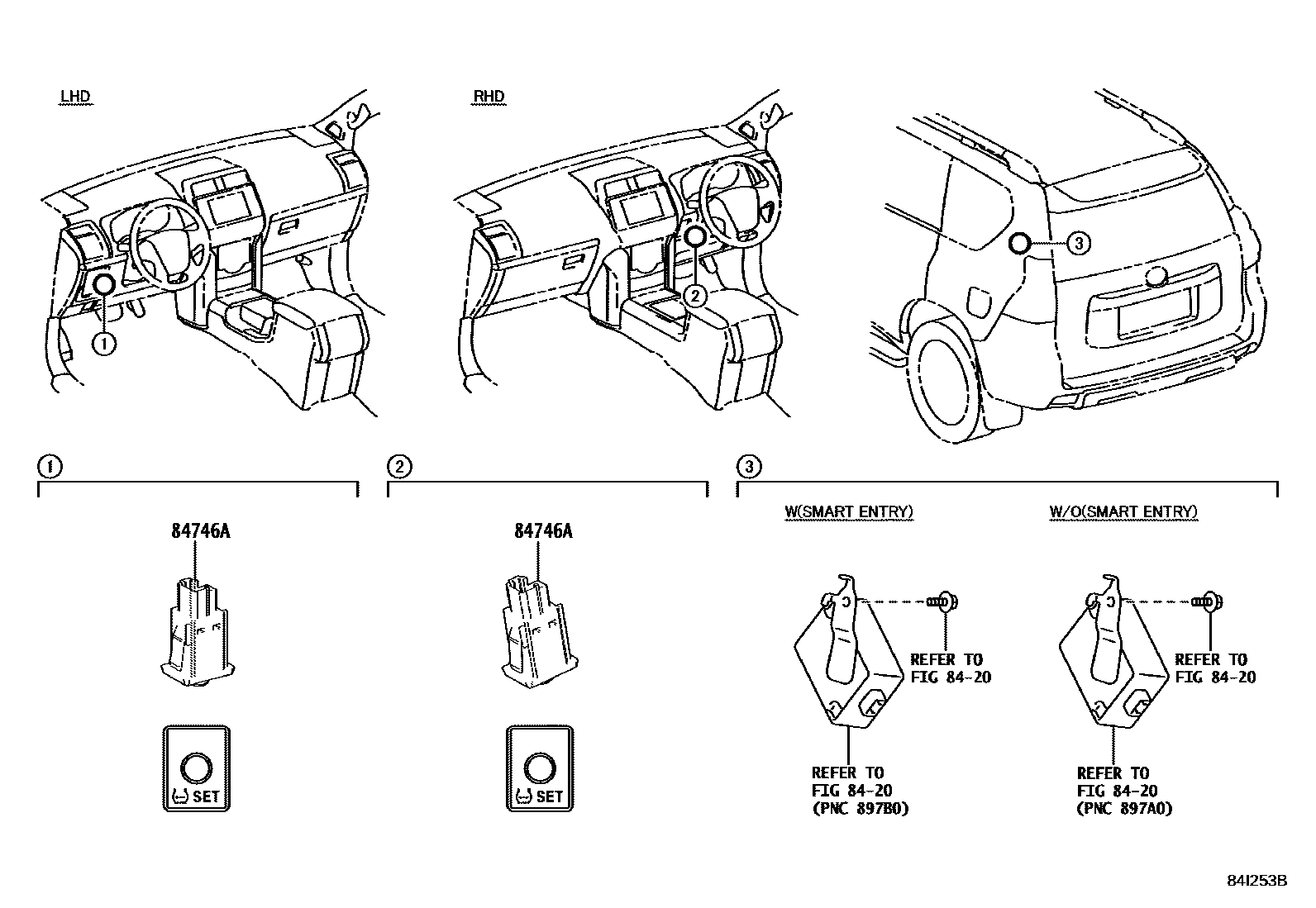 LHD

RHD

1

2

3

1

84746A

SET

2

84746A

SET

3

W(SMART ENTRY)

REFER TO
FIG 84-20

REFER TO
FIG 84-20
(PNC 897B0)

W/O(SMART ENTRY)

REFER TO
FIG 84-20

REFER TO
FIG 84-20
(PNC 897A0)

84I253B