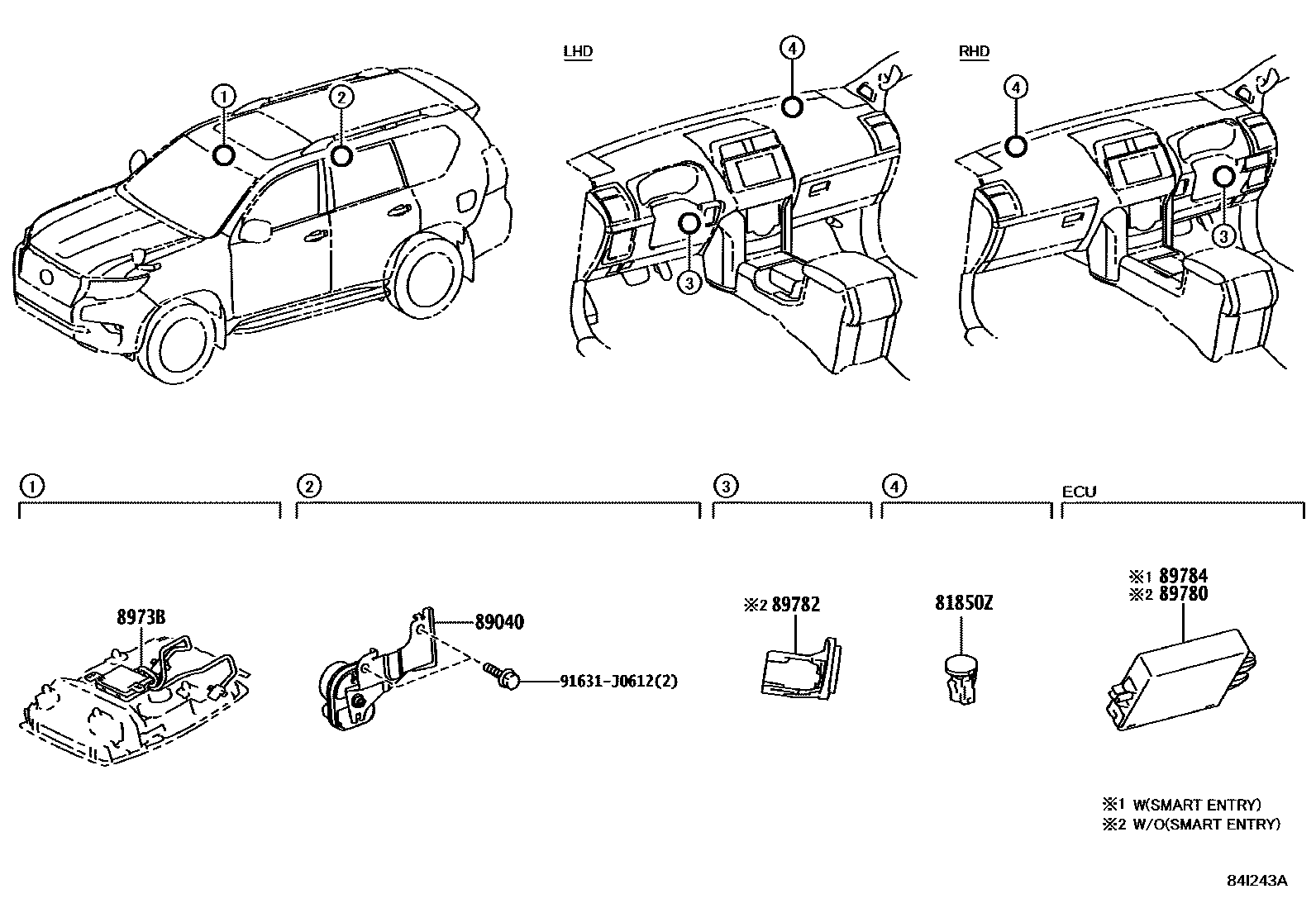 1
2
LHD
4
3
RHD
4
3

1
2
3
4
ECU

8973B
89040
91631-J0612(2)
※2 89782
81850Z
※1 89784
※2 89780

※1 W(SMART ENTRY)
※2 W/O(SMART ENTRY)

84I243A