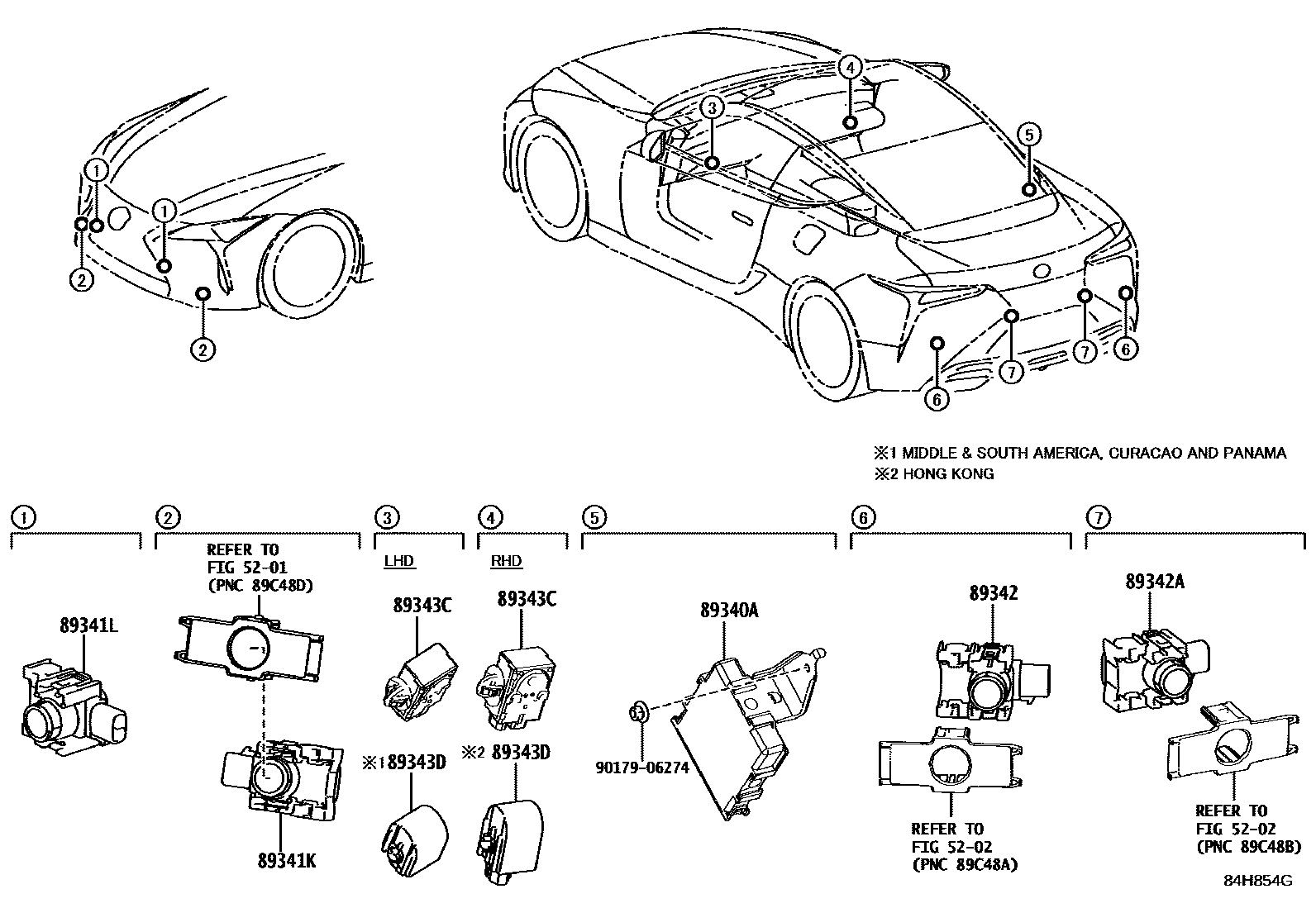 1
1
2
2
3
4
5
6
7
7
6

※1 MIDDLE & SOUTH AMERICA, CURACAO AND PANAMA
※2 HONG KONG

1
89341L

2
REFER TO FIG 52-01 (PNC 89C48D)
89341K

3
LHD
89343C
※1 89343D

4
RHD
89343C
※2 89343D

5
89340A
90179-06274

6
89342
REFER TO FIG 52-02 (PNC 89C48A)

7
89342A
REFER TO FIG 52-02 (PNC 89C48B)

84H854G