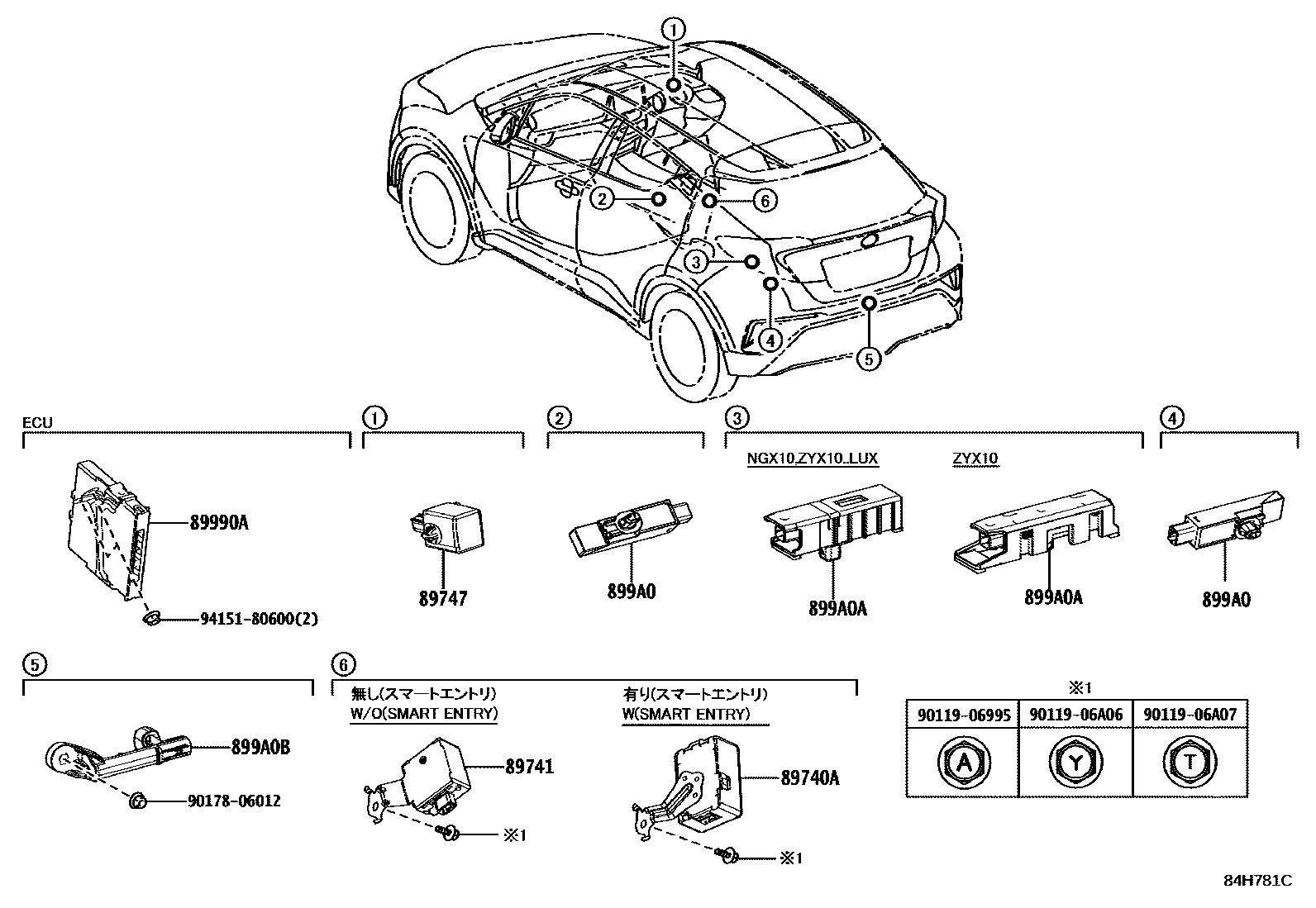 1
2
6
3
4
5

ECU
89990A
94151-80600(2)

1
89747

2
899A0

3
NGX10,ZYX10..LUX
899A0A
ZYX10
899A0A

4
899A0

5
899A0B
90178-06012

6
無し(スマートエントリ)
W/O(SMART ENTRY)
89741
※1
有り(スマートエントリ)
W(SMART ENTRY)
89740A
※1

※1
| 90119-06995 | 90119-06A06 | 90119-06A07 |
|---|---|---|
| A | Y | T |

84H781C