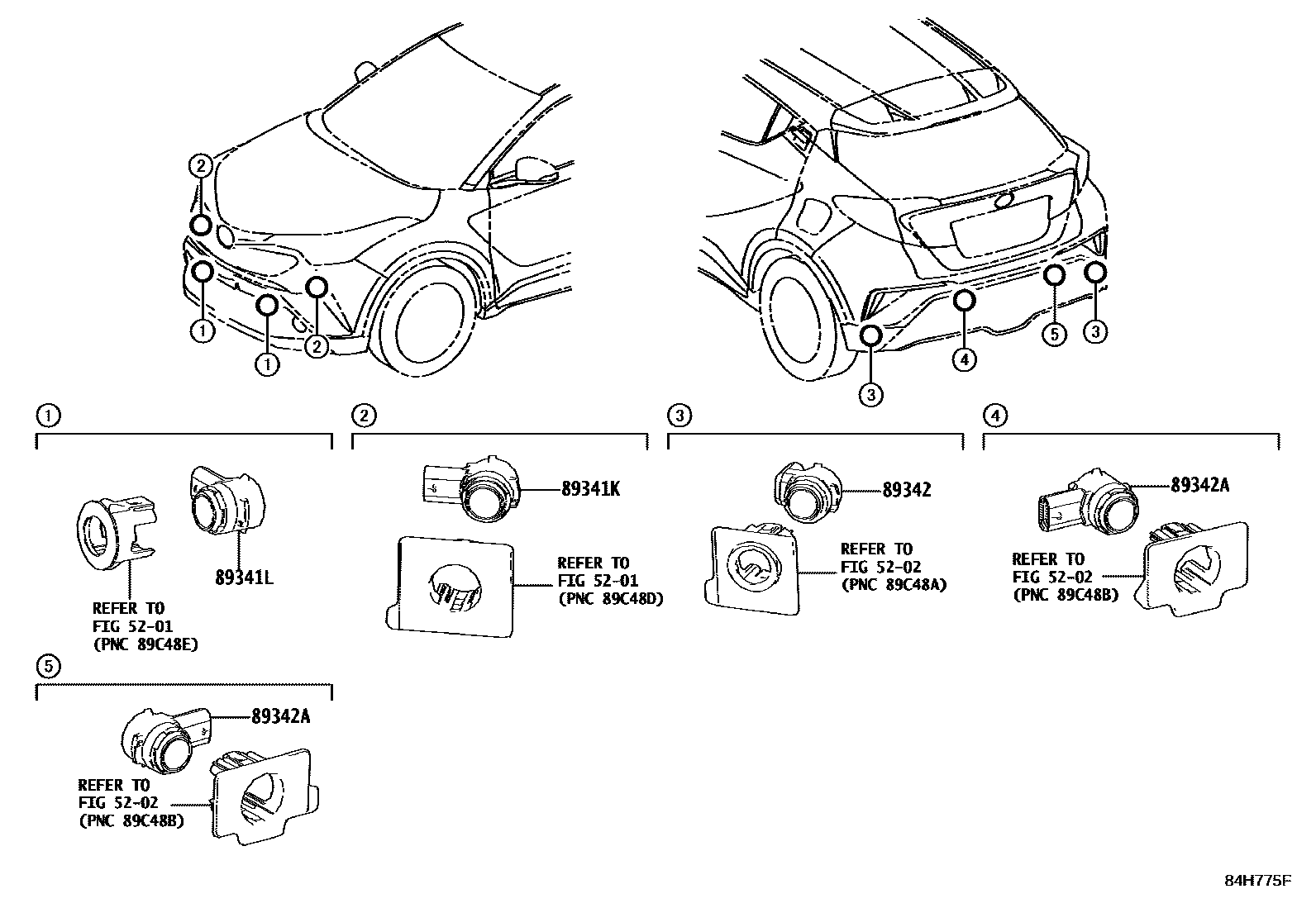 2
1
1
2
5
3
4
3

1
89341L
REFER TO
FIG 52-01
(PNC 89C48E)

2
89341K
REFER TO
FIG 52-01
(PNC 89C48D)

3
89342
REFER TO
FIG 52-02
(PNC 89C48A)

4
89342A
REFER TO
FIG 52-02
(PNC 89C48B)

5
89342A
REFER TO
FIG 52-02
(PNC 89C48B)

84H775F