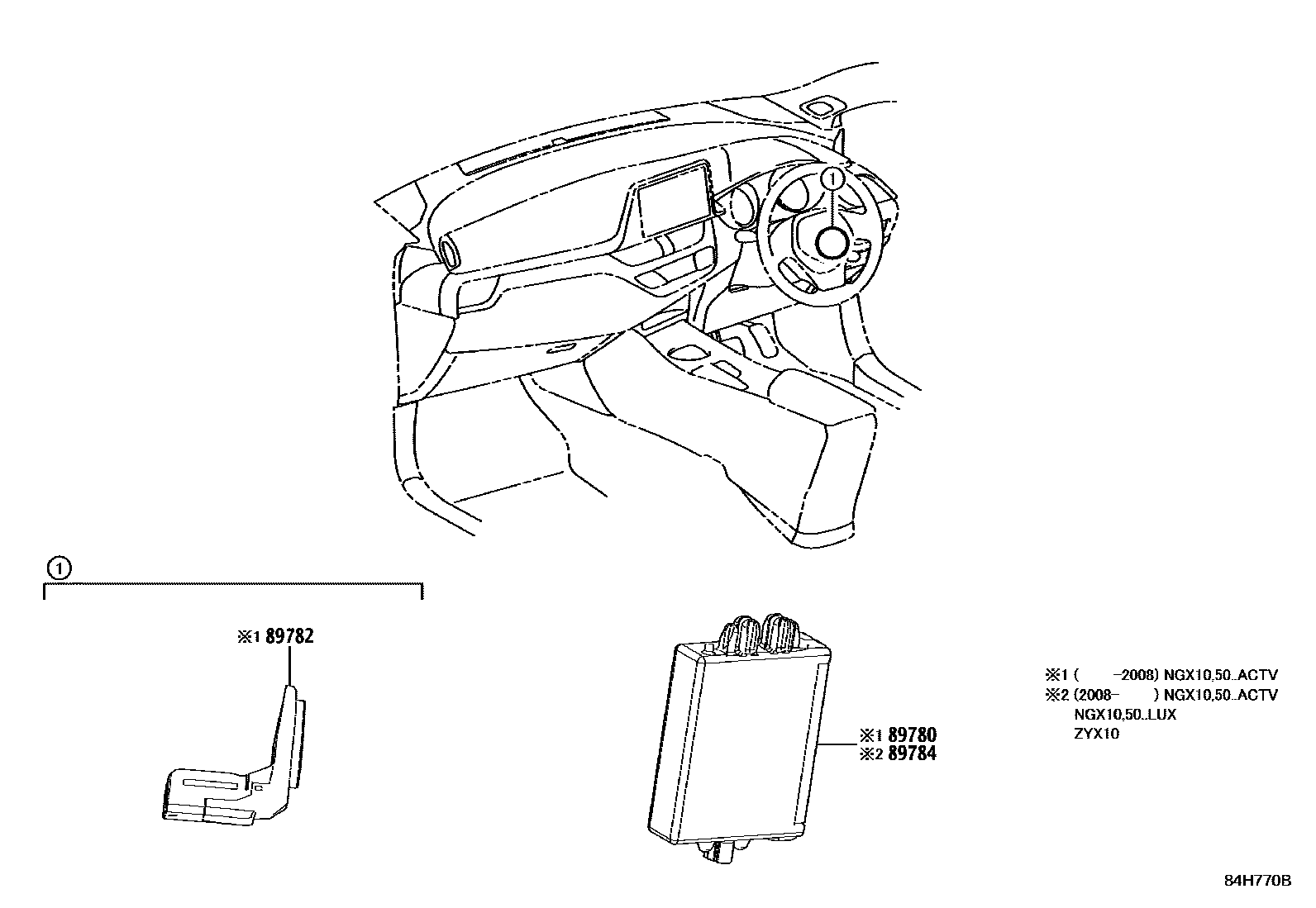 ①

①

※1 89782

※1 89780
※2 89784

※1 ( -2008) NGX10,50..ACTV
※2 (2008- ) NGX10,50..ACTV
NGX10,50..LUX
ZYX10

84H770B