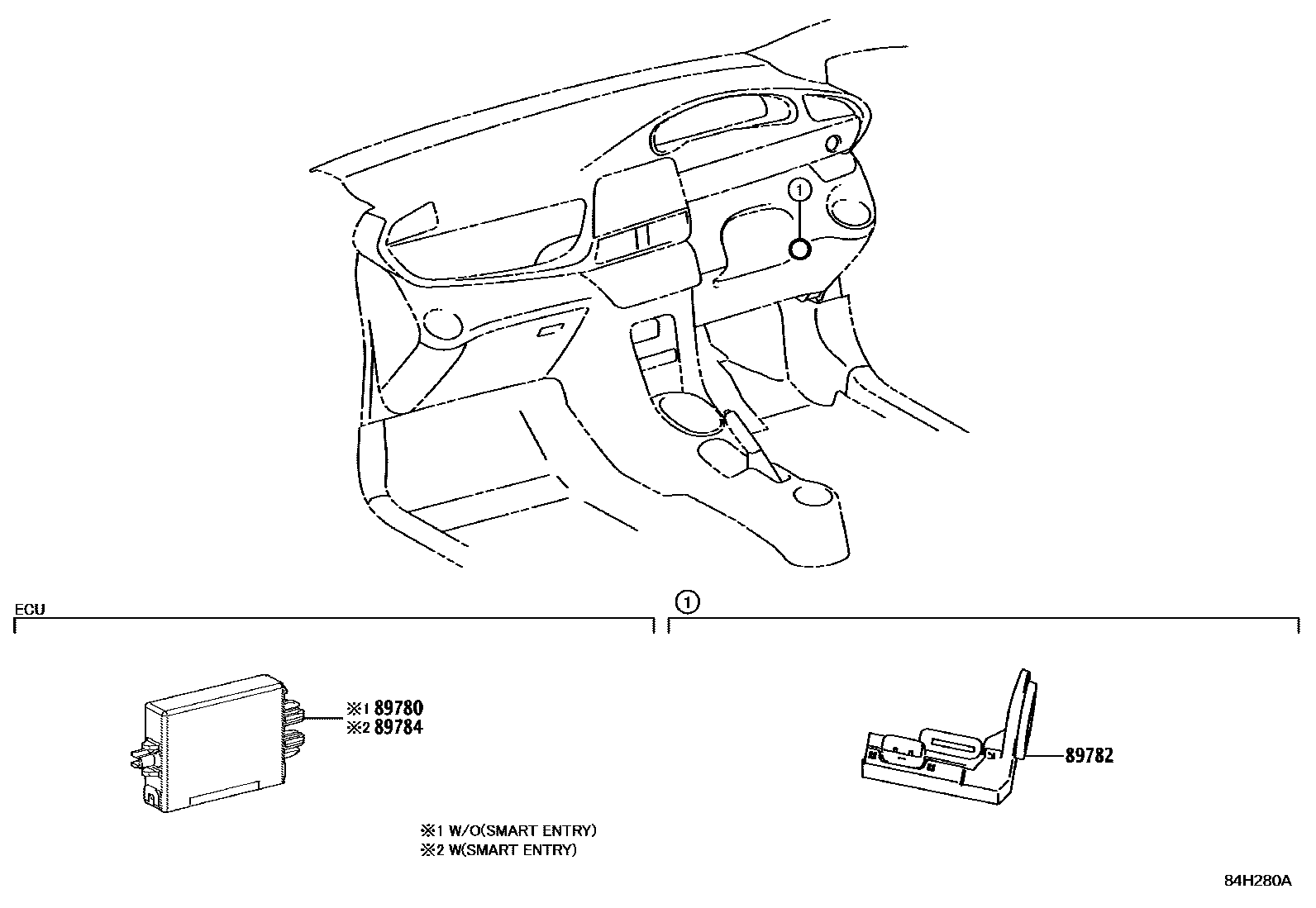 1

ECU

1

※1 89780
※2 89784

89782

※1 W/O(SMART ENTRY)
※2 W(SMART ENTRY)

84H280A