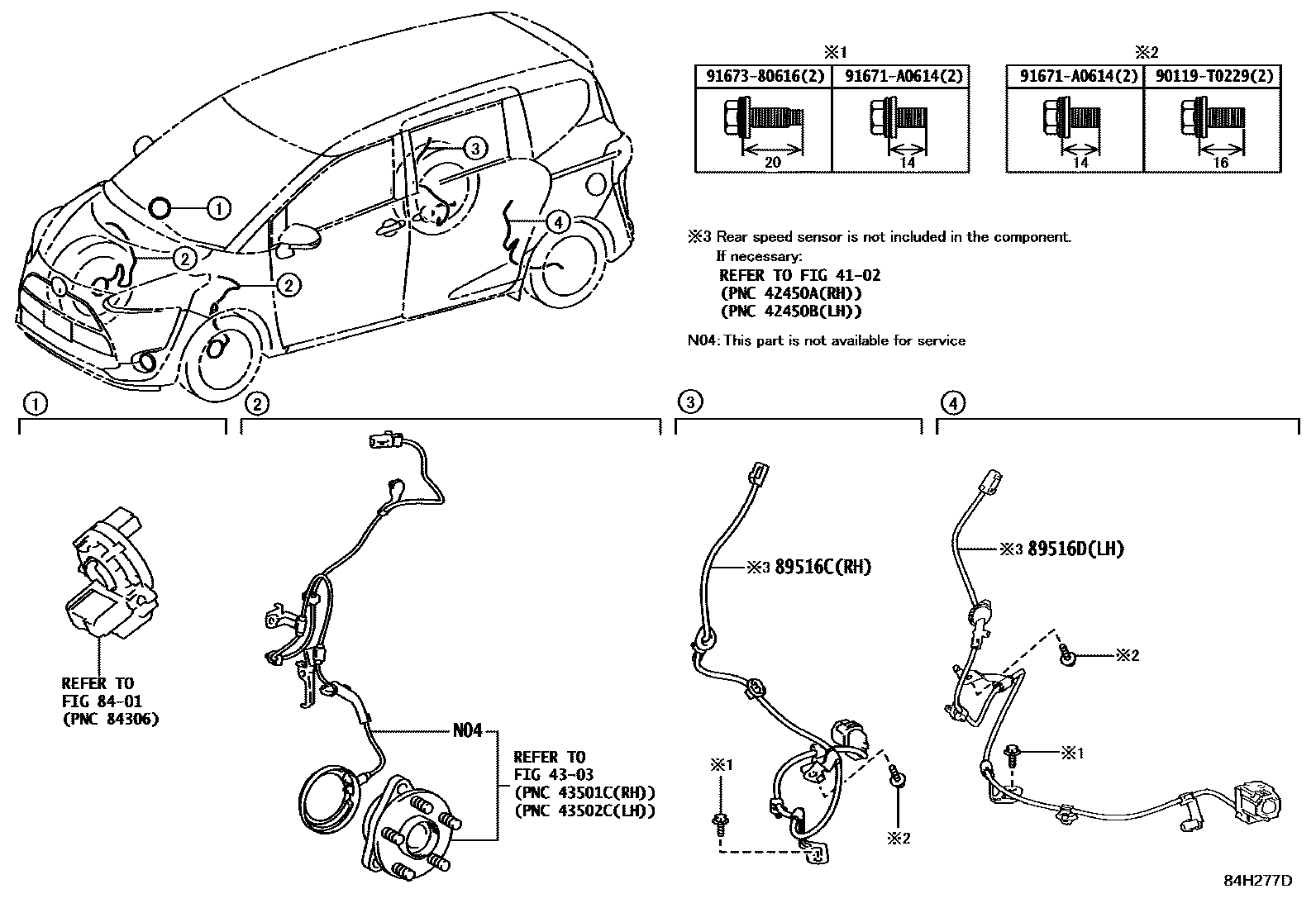 1
2
2
3
4

※1

| 91673-80616(2) | 91671-A0614(2) |
|---|---|
| 20 | 14 |

※2

| 91671-A0614(2) | 90119-T0229(2) |
|---|---|
| 14 | 16 |

※3 Rear speed sensor is not included in the component.
If necessary:
REFER TO FIG 41-02
(PNC 42450A(RH))
(PNC 42450B(LH))

N04: This part is not available for service

1

REFER TO
FIG 84-01
(PNC 84306)

2

N04

REFER TO
FIG 43-03
(PNC 43501C(RH))
(PNC 43502C(LH))

3

※3 89516C(RH)

※1

※2

4

※3 89516D(LH)

※2

※1

84H277D